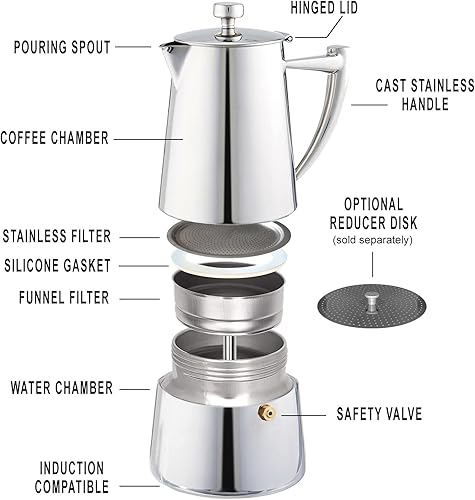 HINGED LID

POURING SPOUT

CAST STAINLESS HANDLE

COFFEE CHAMBER

OPTIONAL REDUCER DISK
(sold separately)

STAINLESS FILTER

SILICONE GASKET

FUNNEL FILTER

WATER CHAMBER

SAFETY VALVE

INDUCTION COMPATIBLE