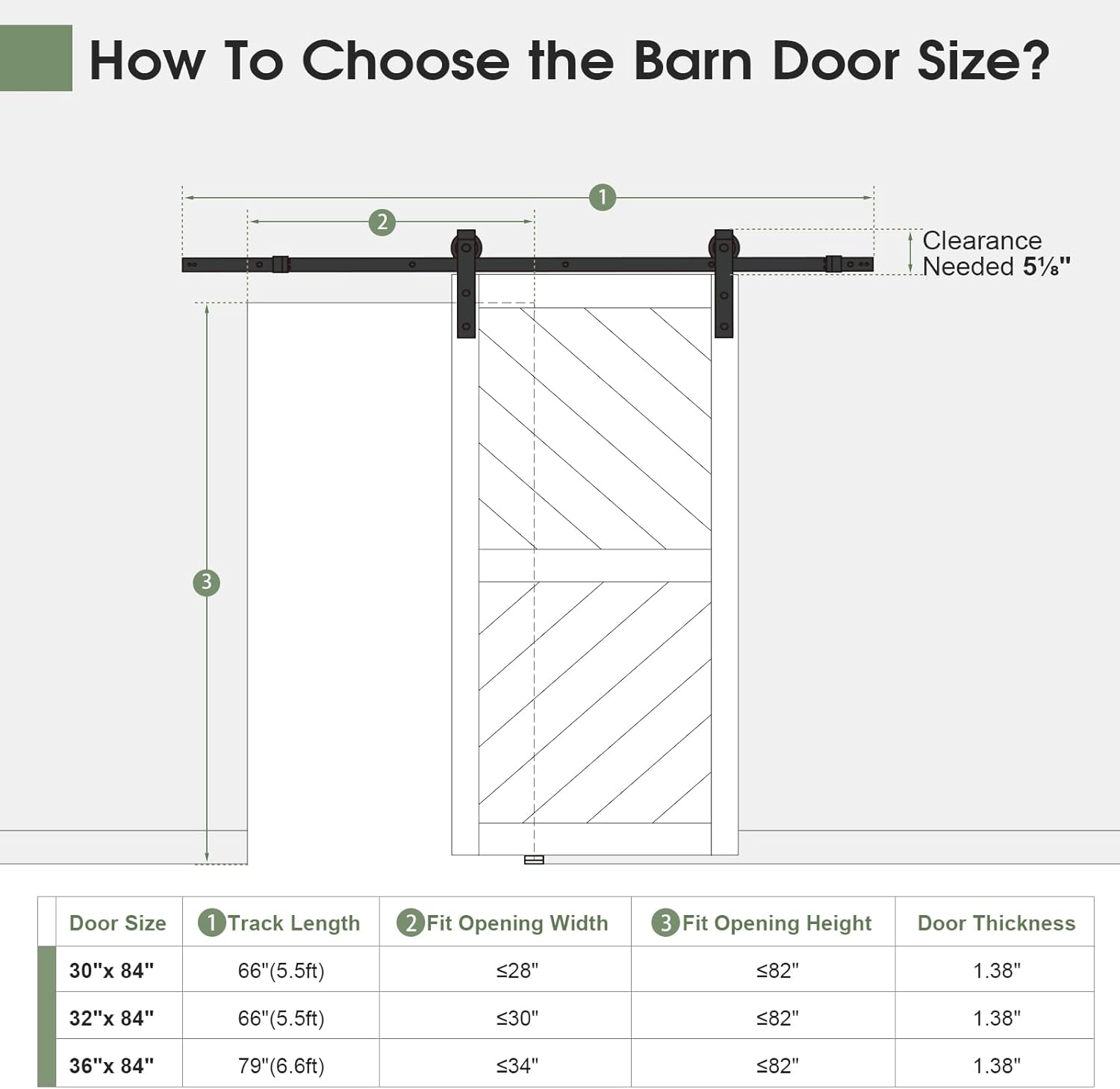 How To Choose the Barn Door Size?

1

2

Clearance Needed 5⅛"

3

| Door Size | 1 Track Length | 2 Fit Opening Width | 3 Fit Opening Height | Door Thickness |
|---|---|---|---|---|
| 30"x 84" | 66"(5.5ft) | ≤28" | ≤82" | 1.38" |
| 32"x 84" | 66"(5.5ft) | ≤30" | ≤82" | 1.38" |
| 36"x 84" | 79"(6.6ft) | ≤34" | ≤82" | 1.38" |