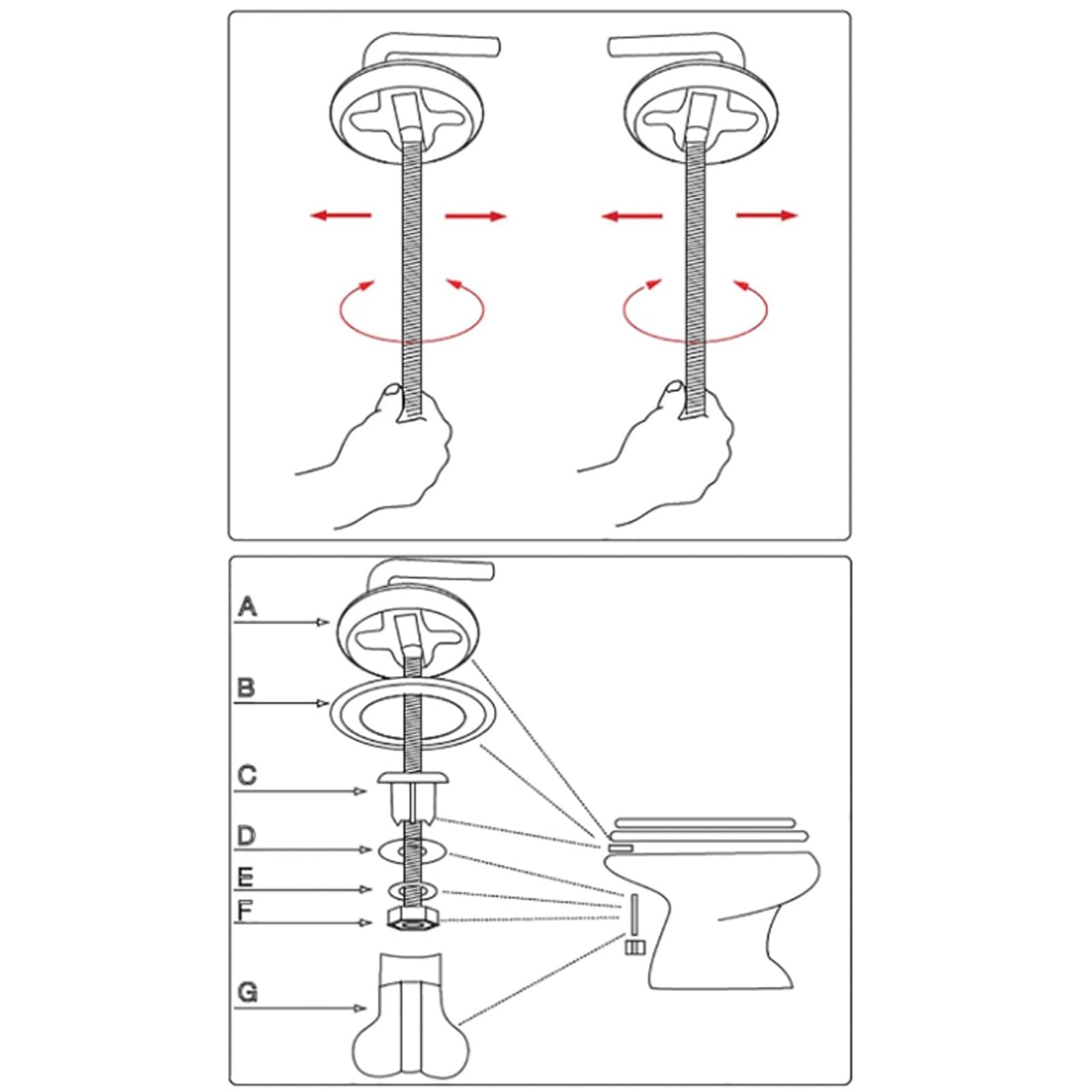 A
B
C
D
E
F
G