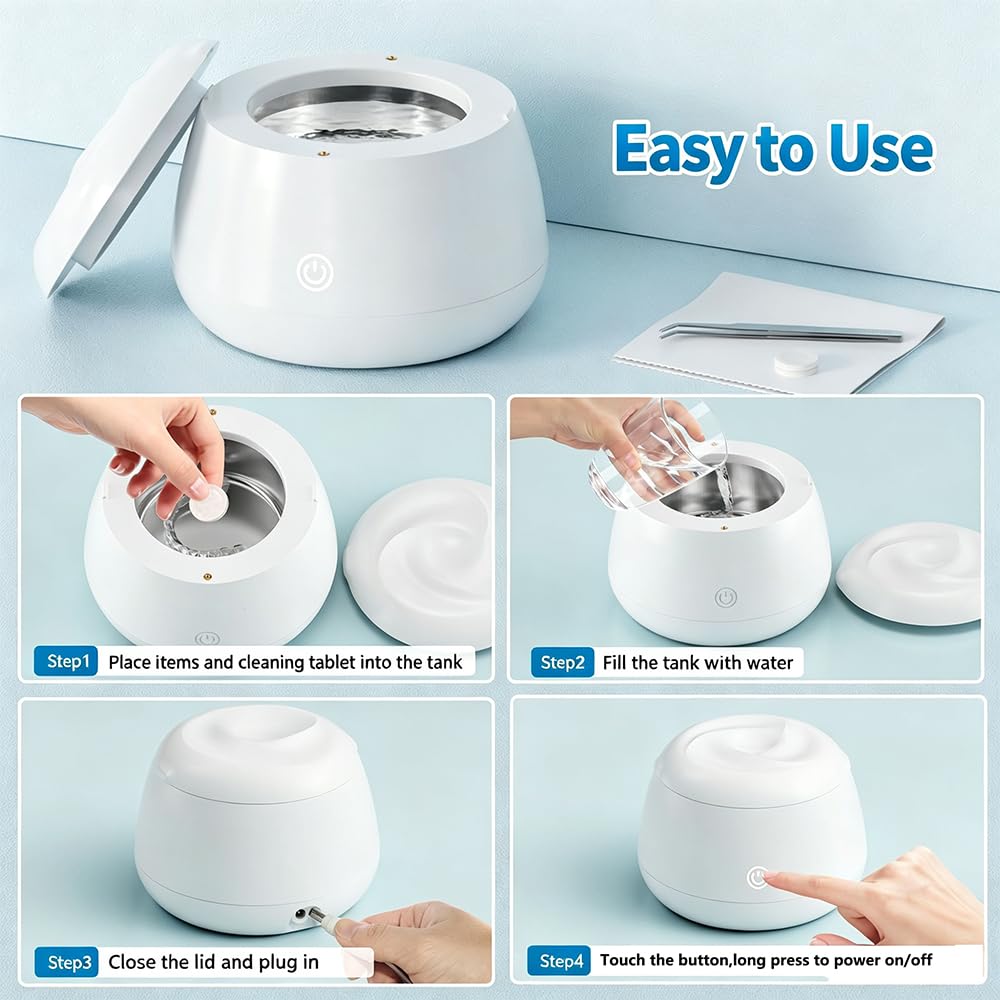 Easy to Use

Step1 Place items and cleaning tablet into the tank

Step2 Fill the tank with water

Step3 Close the lid and plug in

Step4 Touch the button,long press to power on/off