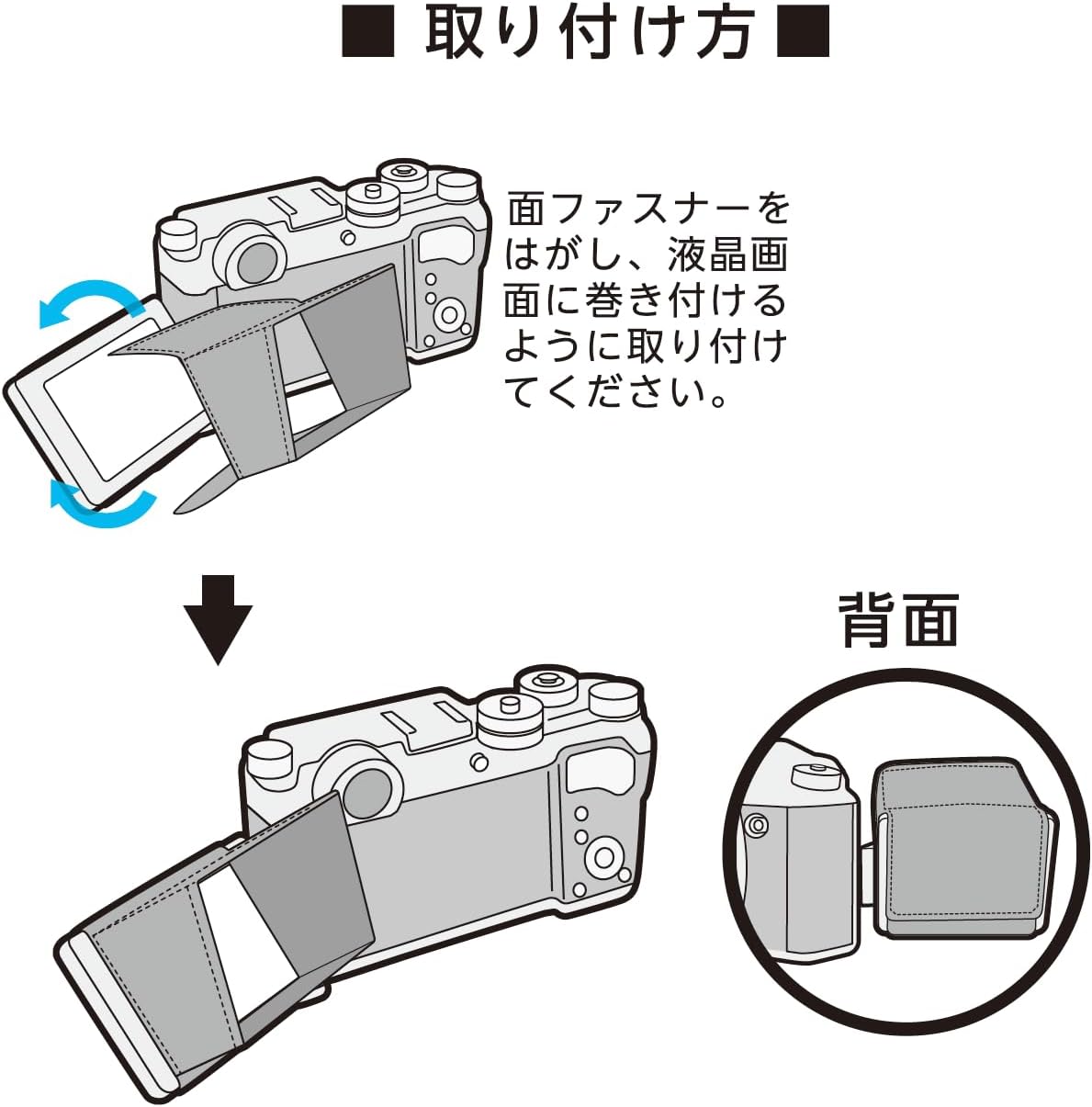 ■ 取り付け方 ■

面ファスナーをはがし、液晶画面に巻き付けるように取り付けてください。

背面