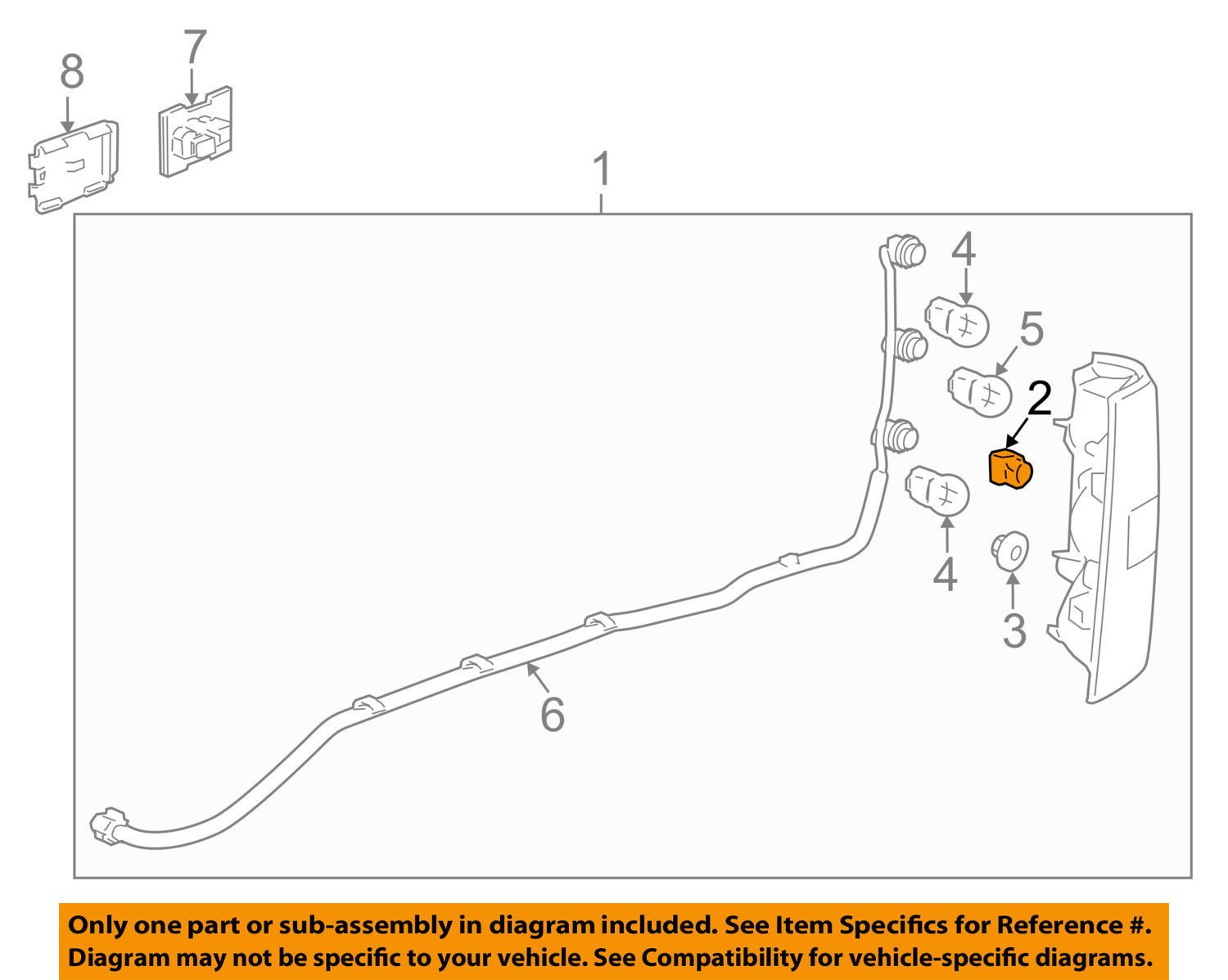 8

7

1

4

5

2

4

3

6

Only one part or sub-assembly in diagram included. See Item Specifics for Reference #.
Diagram may not be specific to your vehicle. See Compatibility for vehicle-specific diagrams.