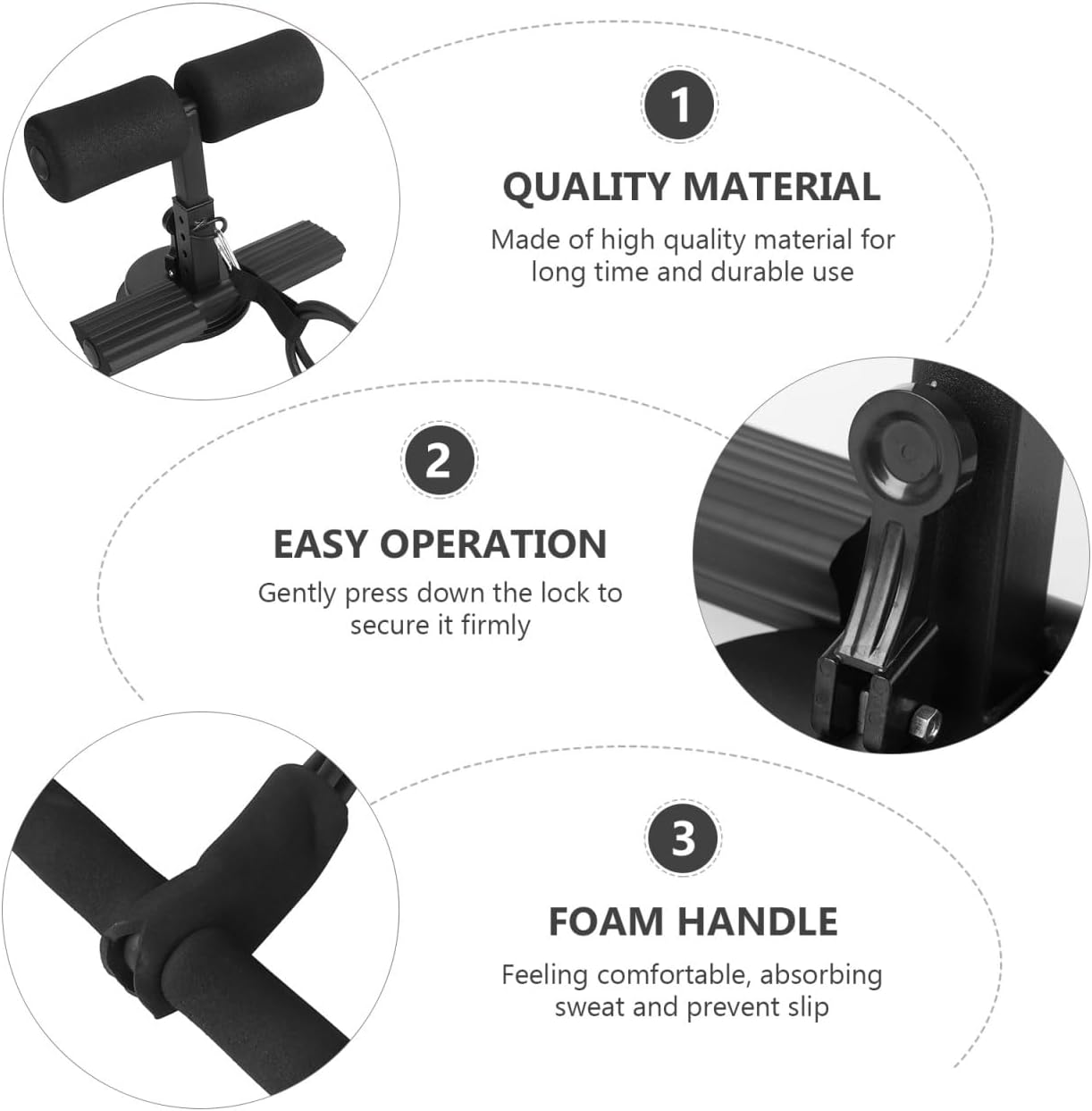 1

QUALITY MATERIAL

Made of high quality material for long time and durable use

2

EASY OPERATION

Gently press down the lock to secure it firmly

3

FOAM HANDLE

Feeling comfortable, absorbing sweat and prevent slip