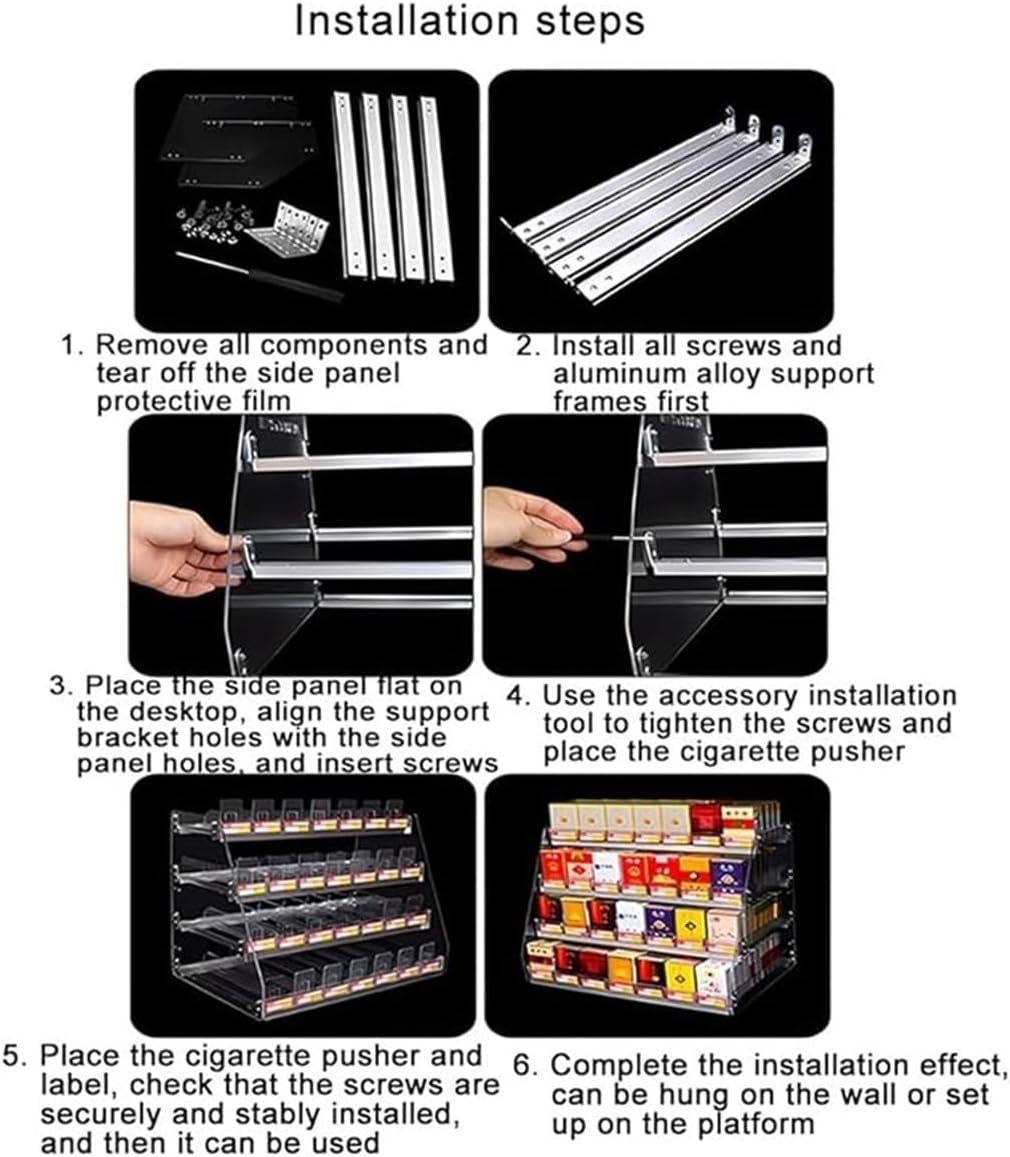 Installation steps

1. Remove all components and tear off the side panel protective film

2. Install all screws and aluminum alloy support frames first

3. Place the side panel flat on the desktop, align the support bracket holes with the side panel holes, and insert screws

4. Use the accessory installation tool to tighten the screws and place the cigarette pusher

5. Place the cigarette pusher and label, check that the screws are securely and stably installed, and then it can be used

6. Complete the installation effect, can be hung on the wall or set up on the platform