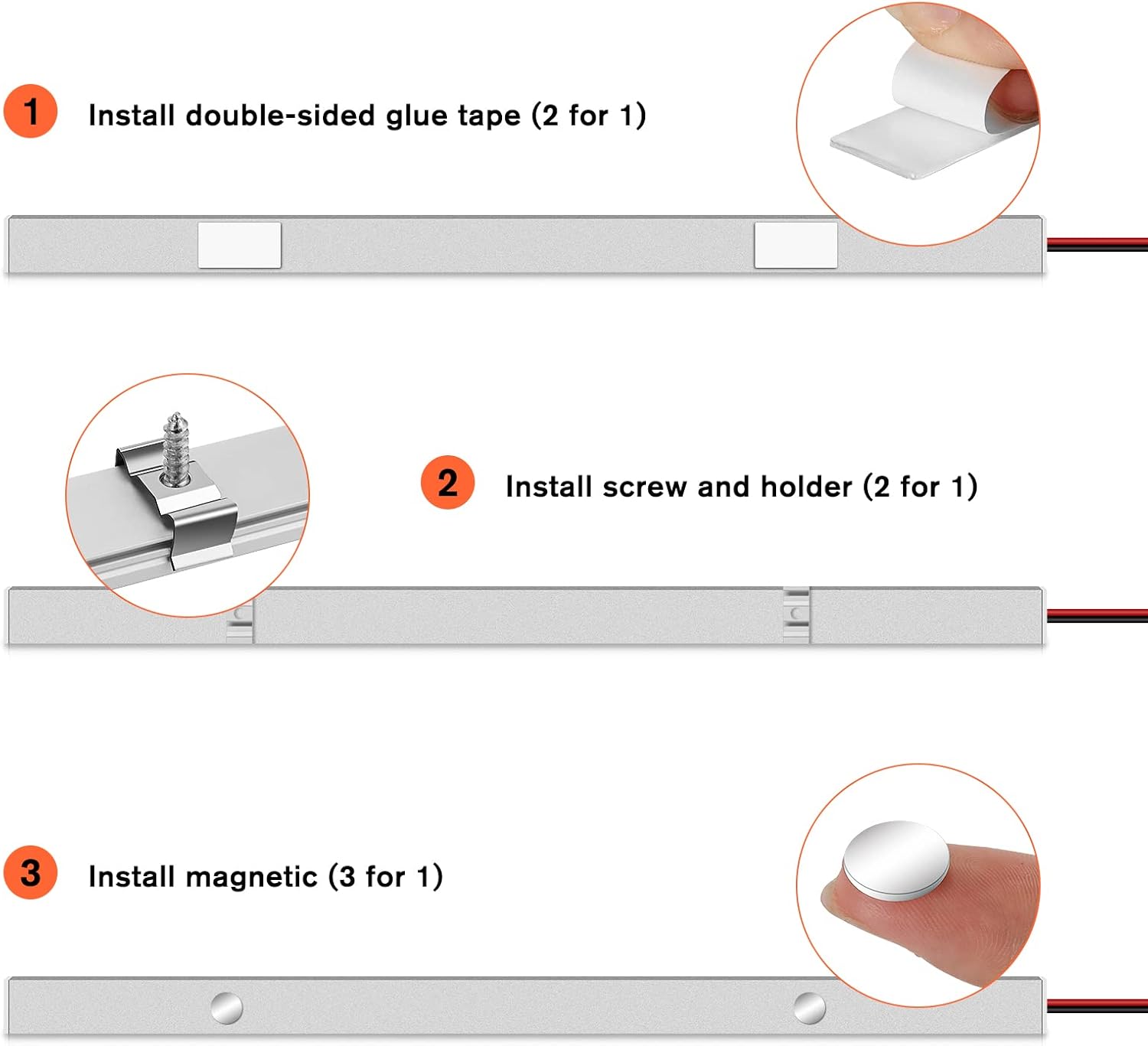 1 Install double-sided glue tape (2 for 1)

2 Install screw and holder (2 for 1)

3 Install magnetic (3 for 1)