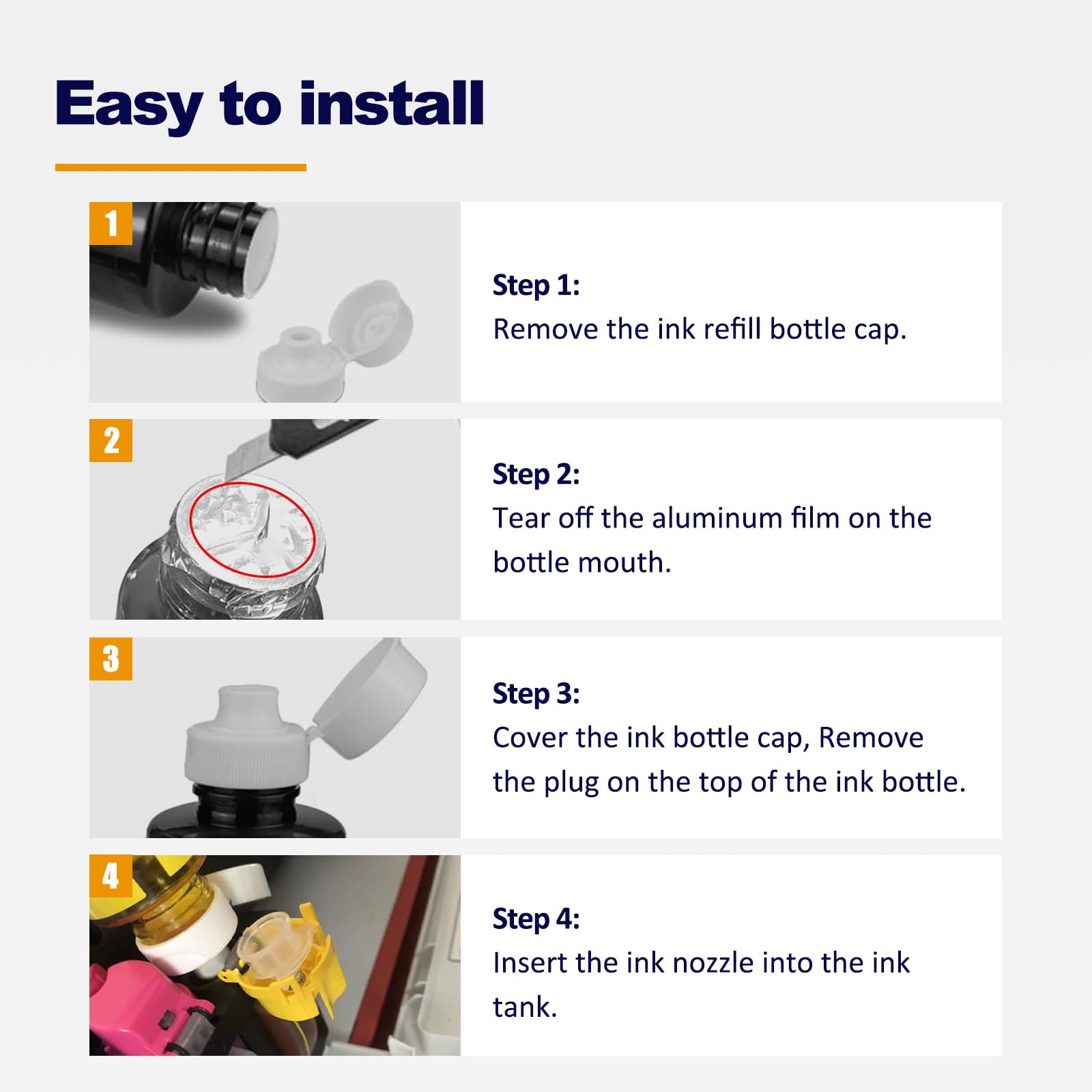 Easy to install

1

Step 1:
Remove the ink refill bottle cap.

2

Step 2:
Tear off the aluminum film on the bottle mouth.

3

Step 3:
Cover the ink bottle cap, Remove the plug on the top of the ink bottle.

4

Step 4:
Insert the ink nozzle into the ink tank.