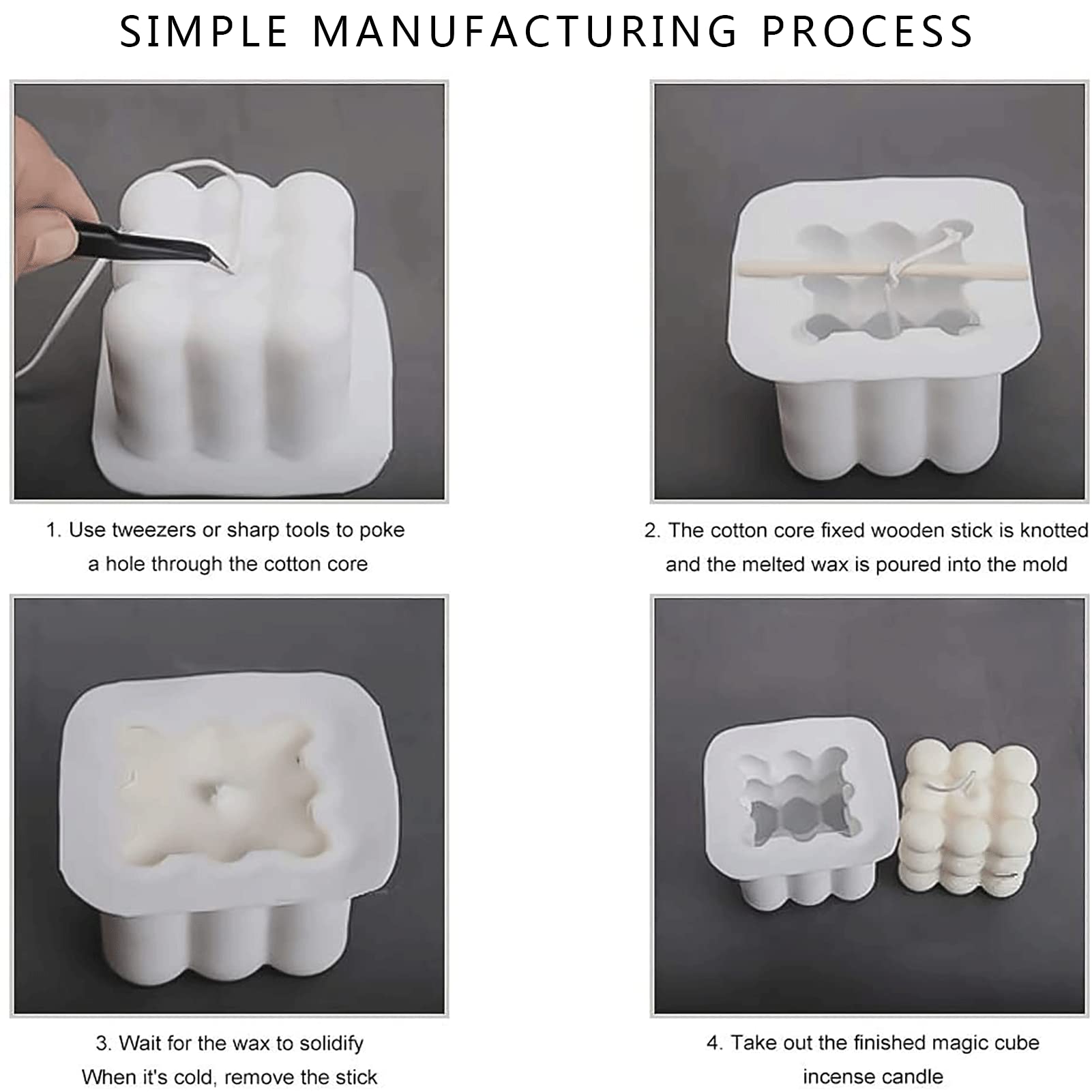 SIMPLE MANUFACTURING PROCESS

1. Use tweezers or sharp tools to poke a hole through the cotton core

2. The cotton core fixed wooden stick is knotted and the melted wax is poured into the mold

3. Wait for the wax to solidify When it's cold, remove the stick

4. Take out the finished magic cube incense candle