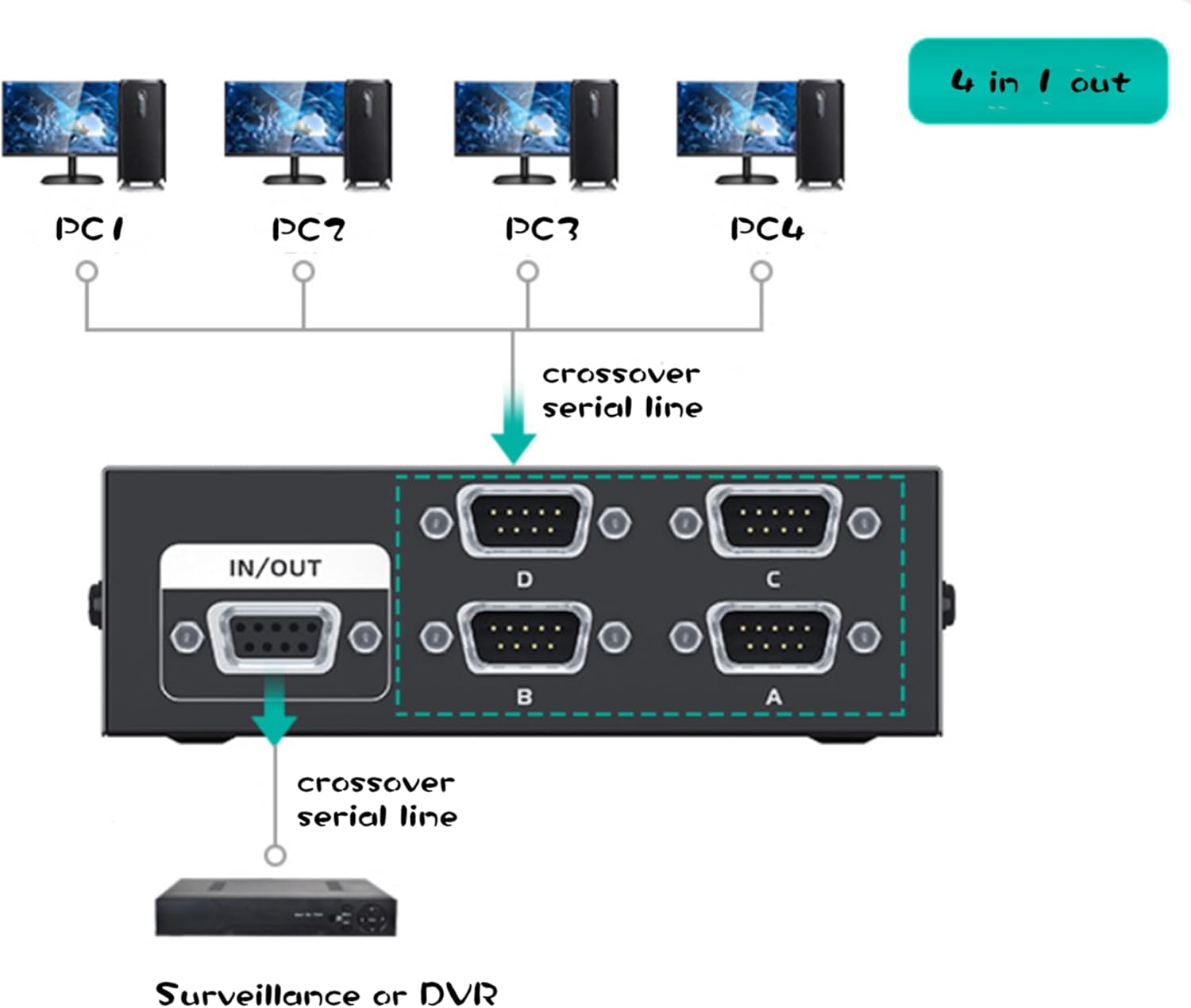 4 in 1 out

PC1 PC2 PC3 PC4

crossover serial line

IN/OUT

D C

B A

crossover serial line

Surveillance or DVR