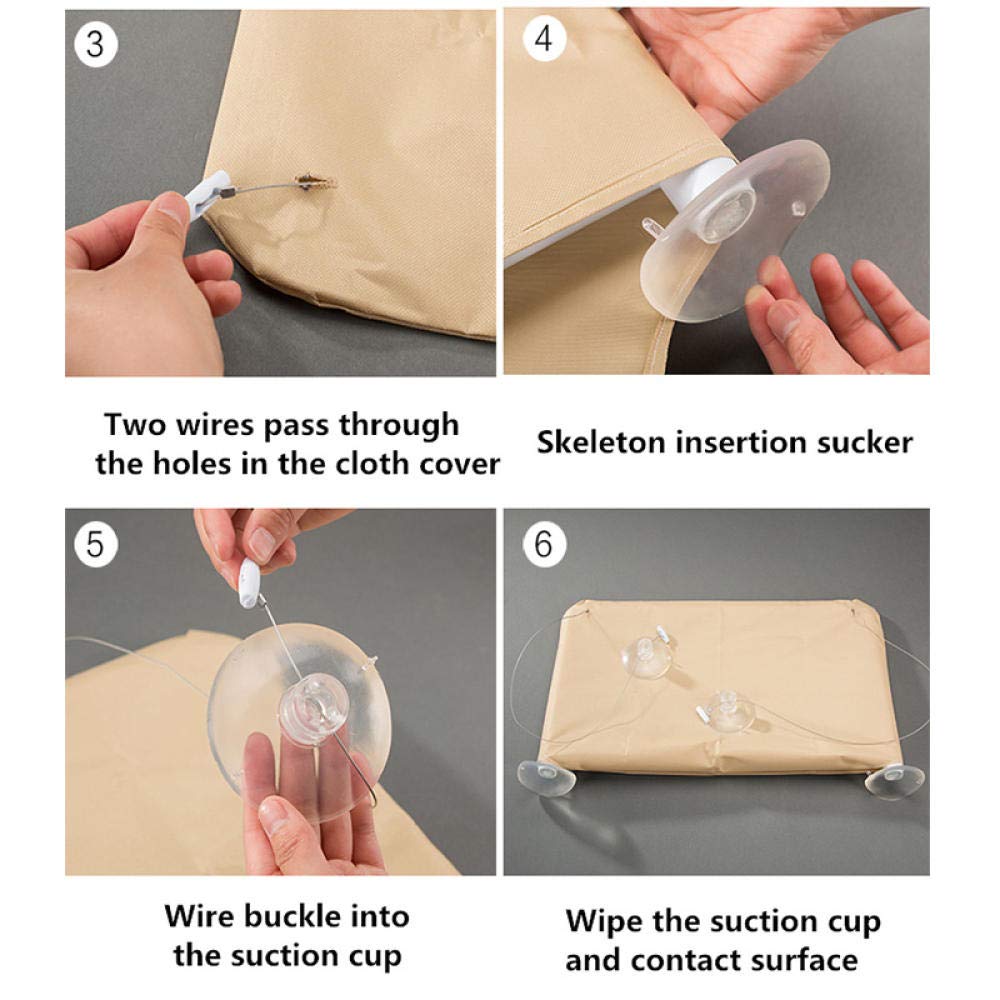 3

Two wires pass through the holes in the cloth cover

4

Skeleton insertion sucker

5

Wire buckle into the suction cup

6

Wipe the suction cup and contact surface