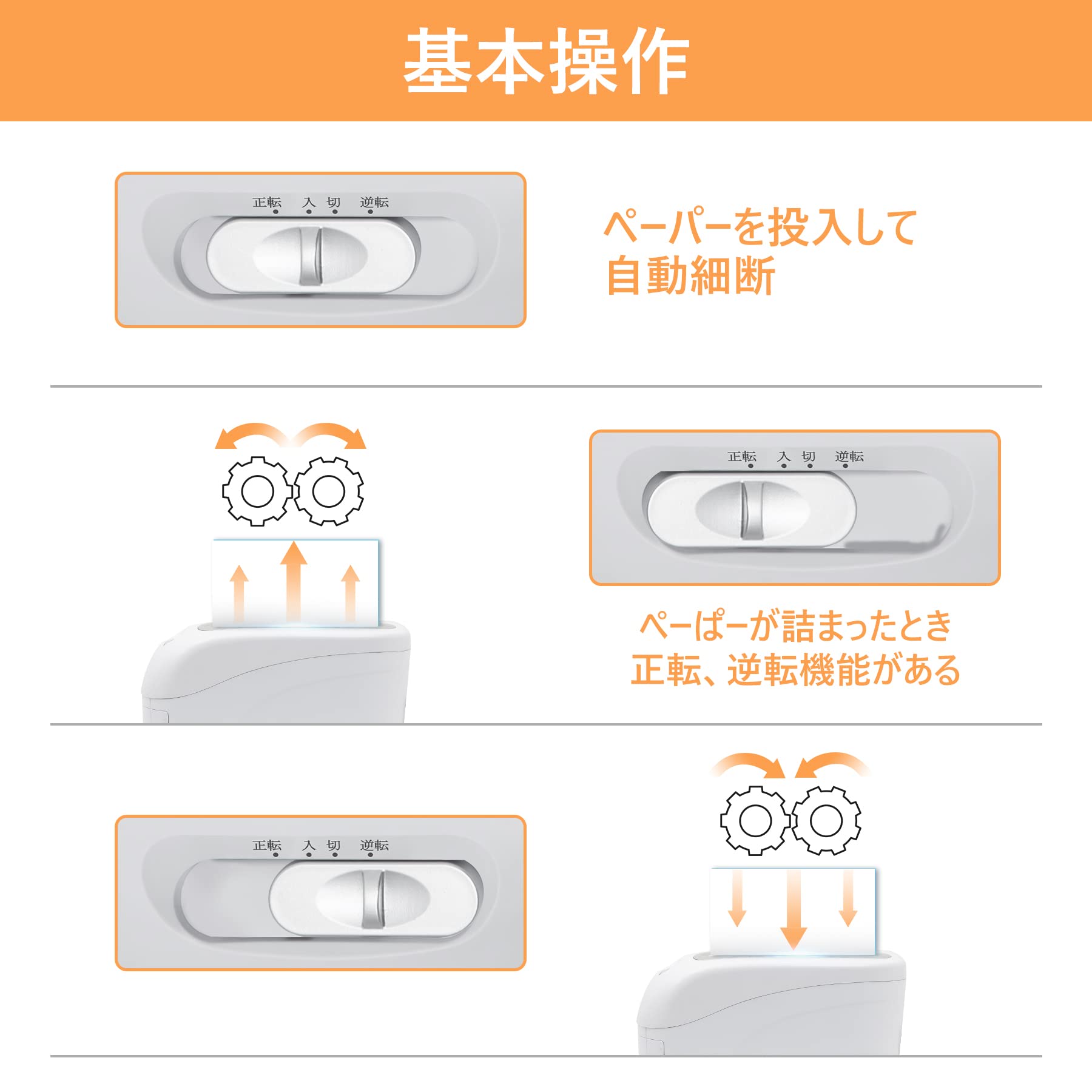 基本操作

正転 入 切 逆転

ペーパーを投入して
自動細断

正転 入 切 逆転

ぺーぱーが詰まったとき
正転、逆転機能がある

正転 入 切 逆転