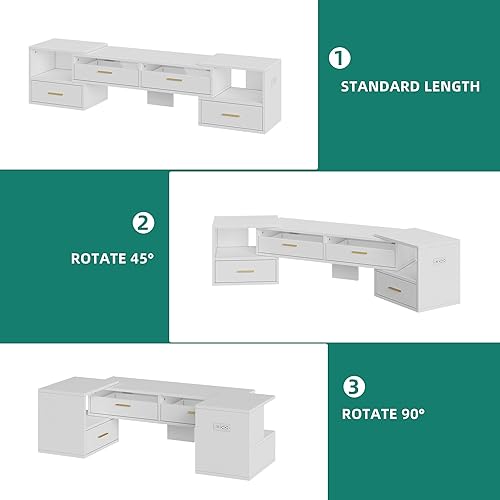 1
STANDARD LENGTH

2
ROTATE 45°

3
ROTATE 90°