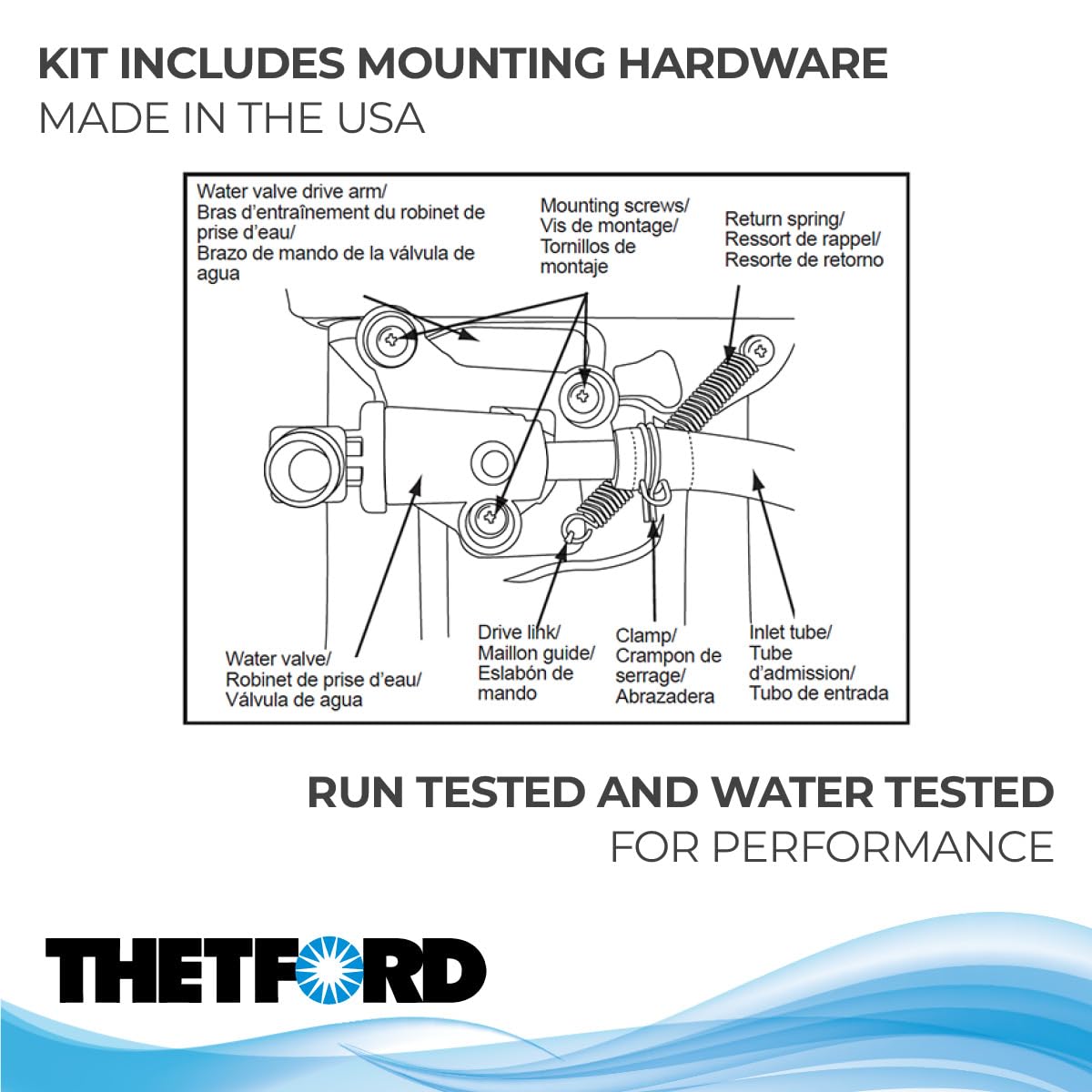 KIT INCLUDES MOUNTING HARDWARE
MADE IN THE USA

Water valve drive arm/
Bras d'entraînement du robinet de prise d'eau/
Brazo de mando de la válvula de agua

Mounting screws/
Vis de montage/
Tornillos de montaje

Return spring/
Ressort de rappel/
Resorte de retorno

Water valve/
Robinet de prise d'eau/
Válvula de agua

Drive link/
Maillon guide/
Eslabón de mando

Clamp/
Crampon de serrage/
Abrazadera

Inlet tube/
Tube d'admission/
Tubo de entrada

RUN TESTED AND WATER TESTED
FOR PERFORMANCE

THETFORD