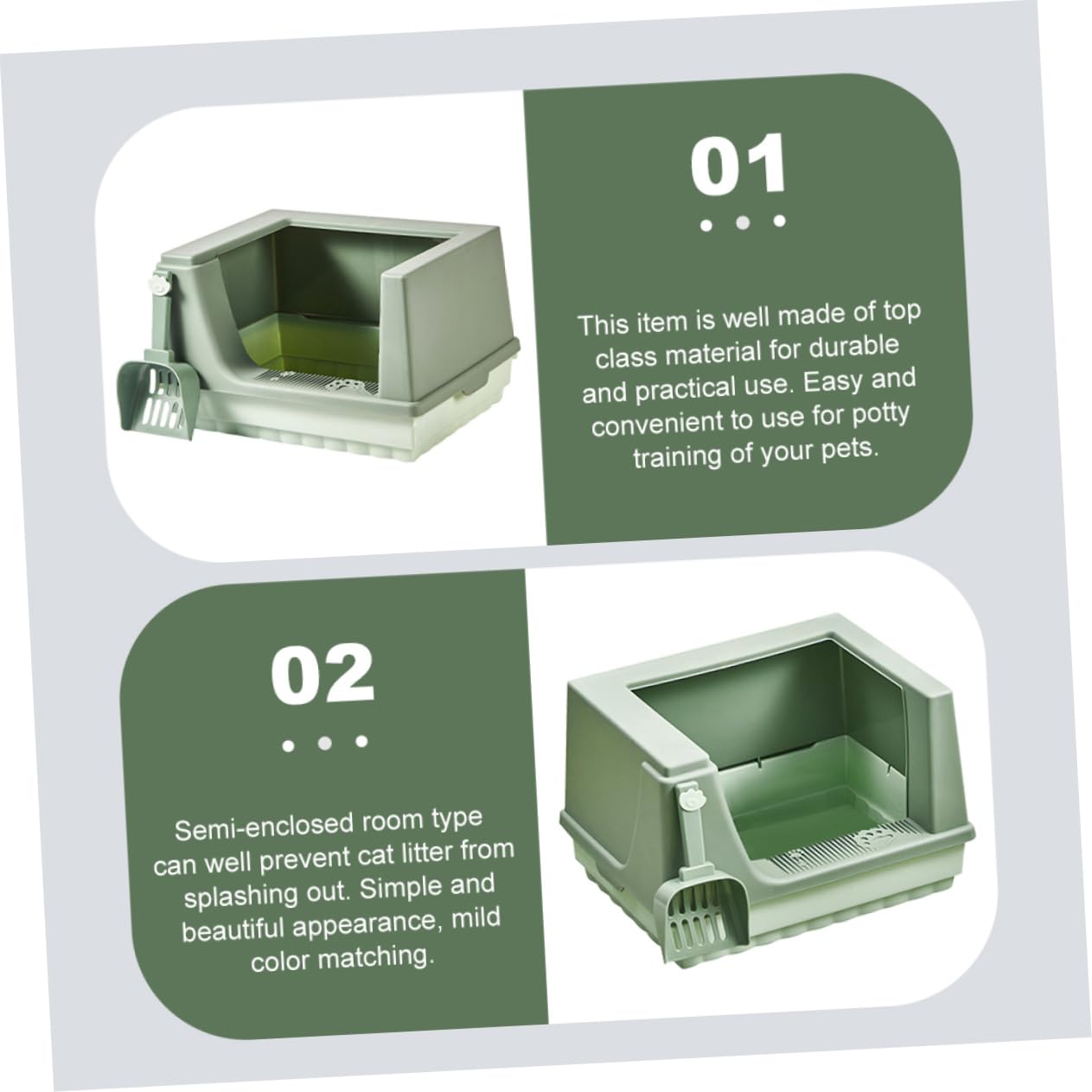 01

This item is well made of top class material for durable and practical use. Easy and convenient to use for potty training of your pets.

02

Semi-enclosed room type can well prevent cat litter from splashing out. Simple and beautiful appearance, mild color matching.