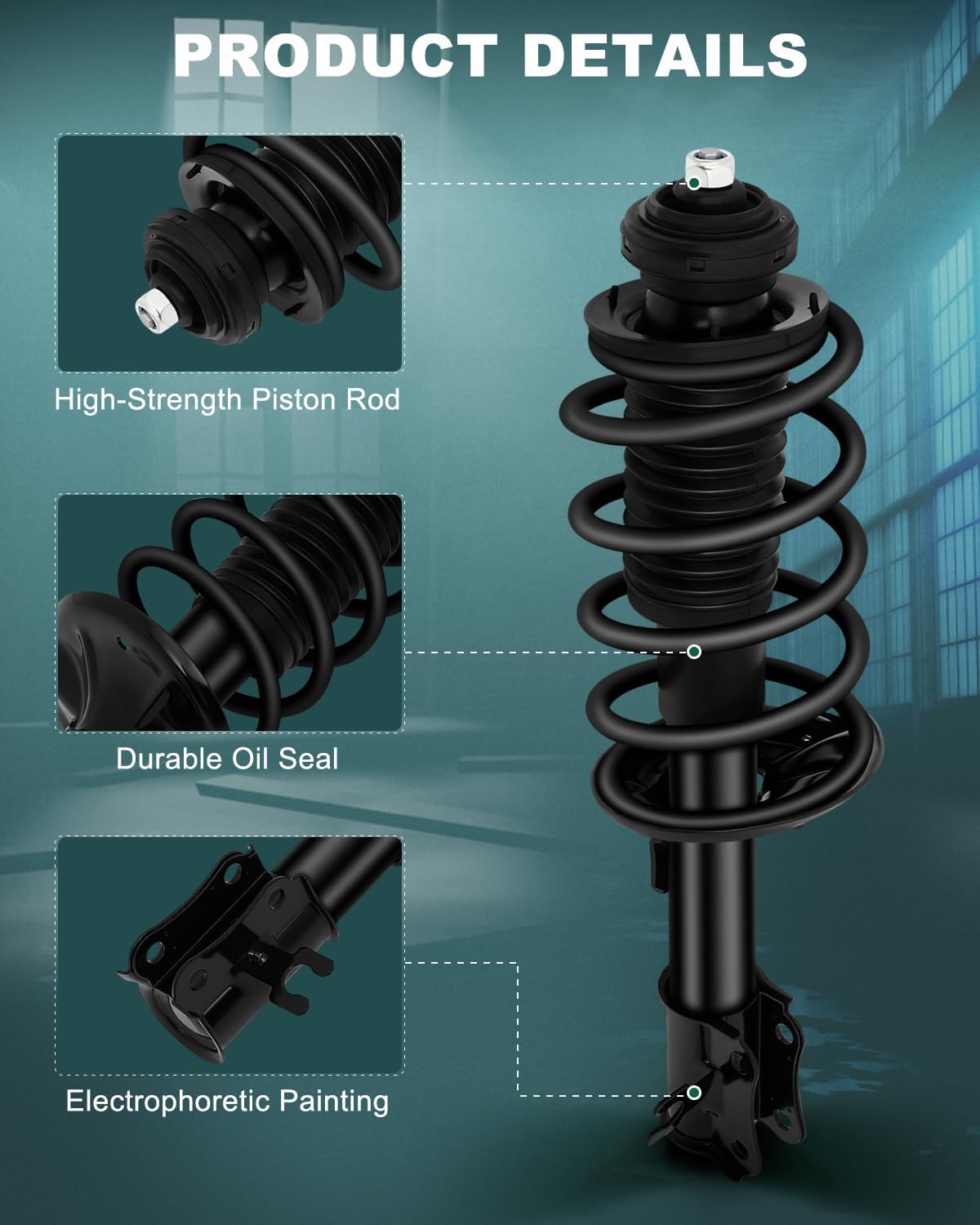 PRODUCT DETAILS

High-Strength Piston Rod

Durable Oil Seal

Electrophoretic Painting