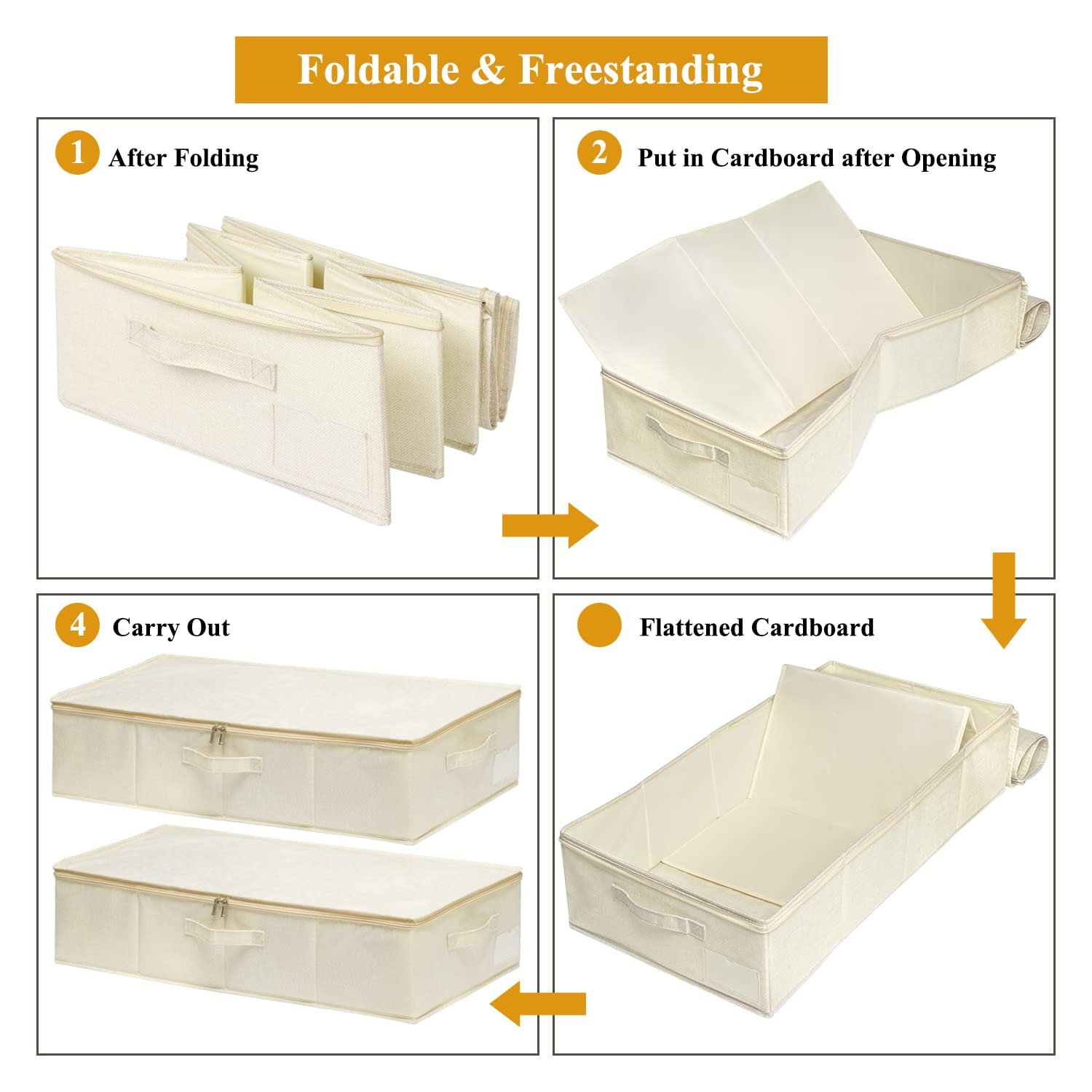 Foldable & Freestanding

1 After Folding

2 Put in Cardboard after Opening

4 Carry Out

Flattened Cardboard