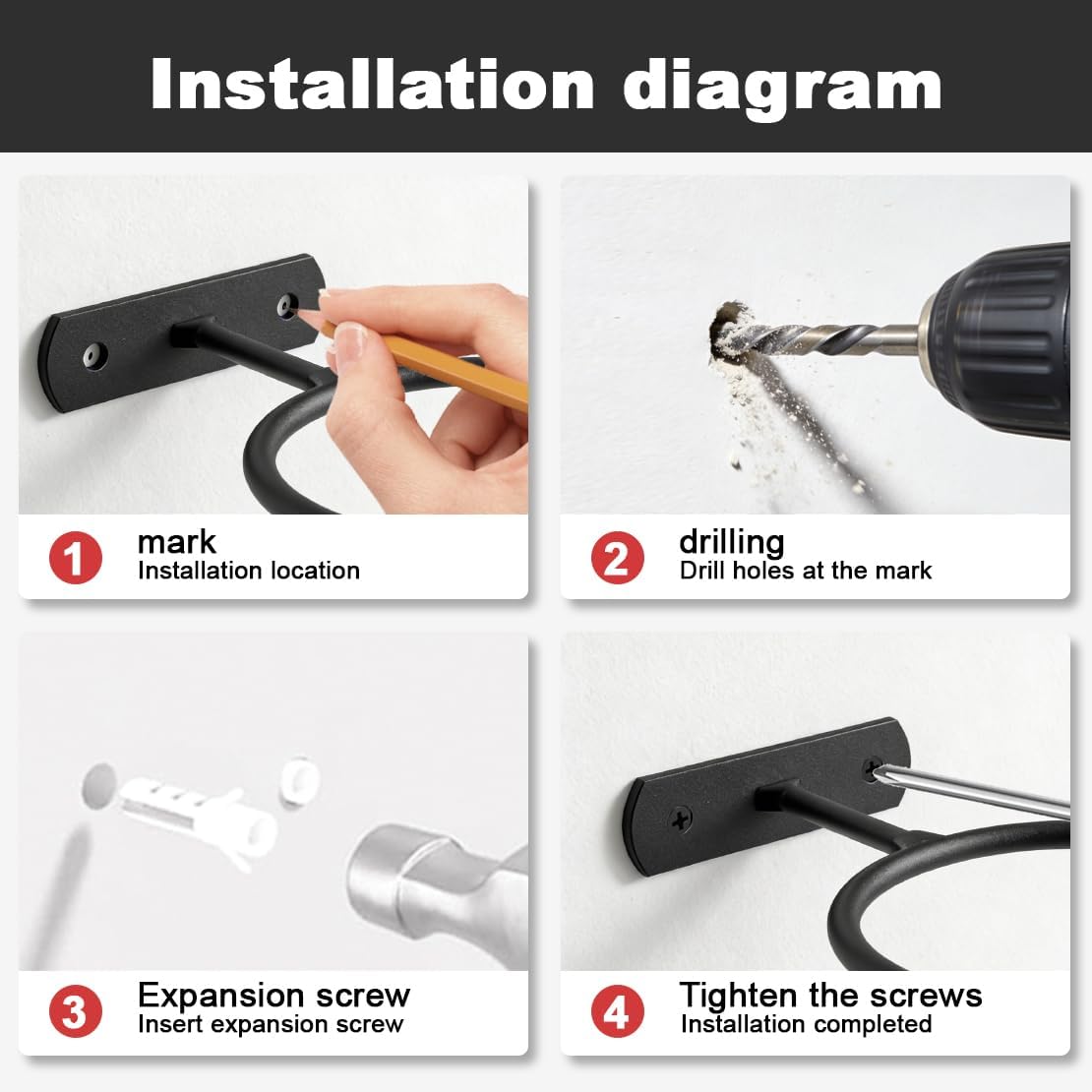 Installation diagram

1 mark
Installation location

2 drilling
Drill holes at the mark

3 Expansion screw
Insert expansion screw

4 Tighten the screws
Installation completed