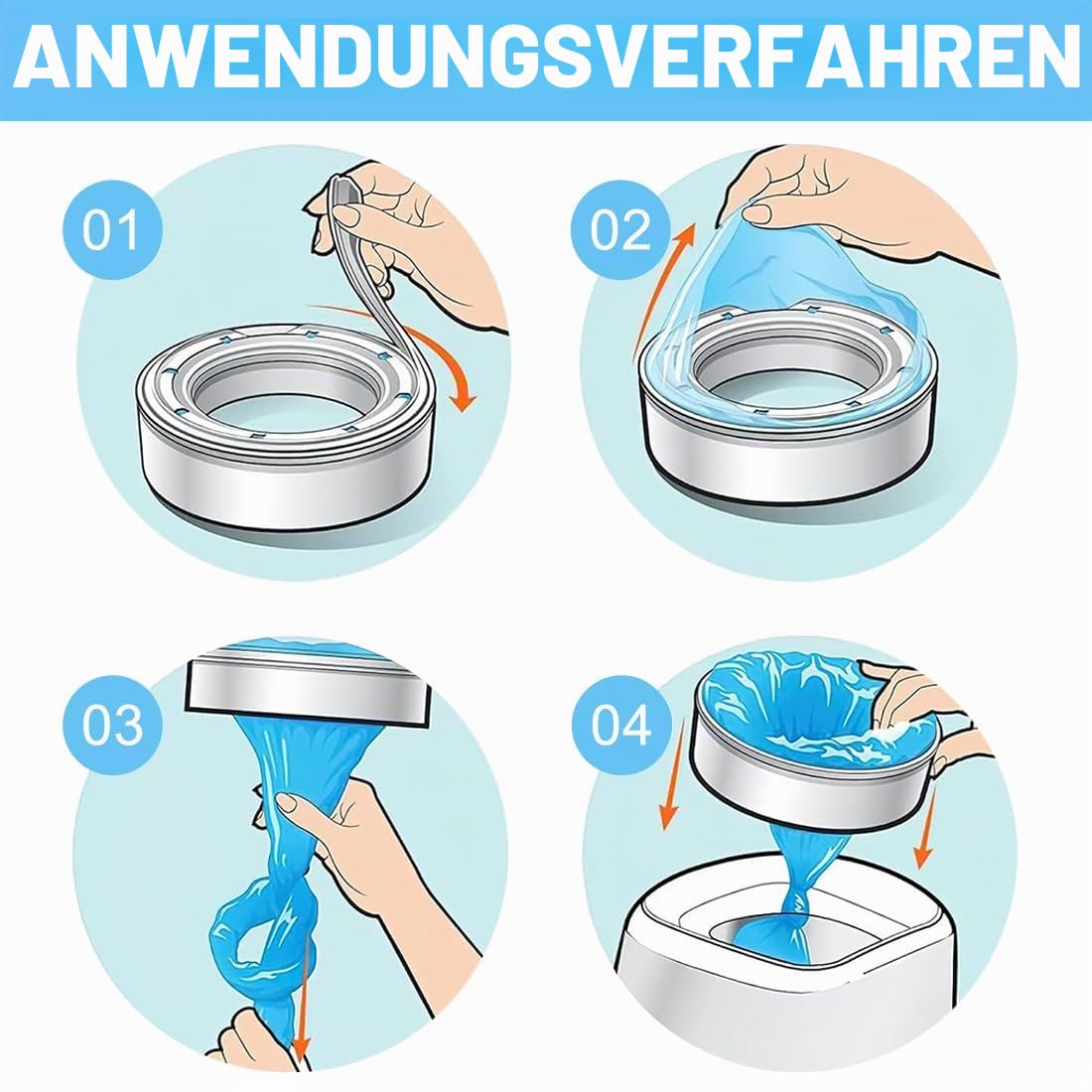 ANWENDUNGSVERFAHREN

01

02

03

04