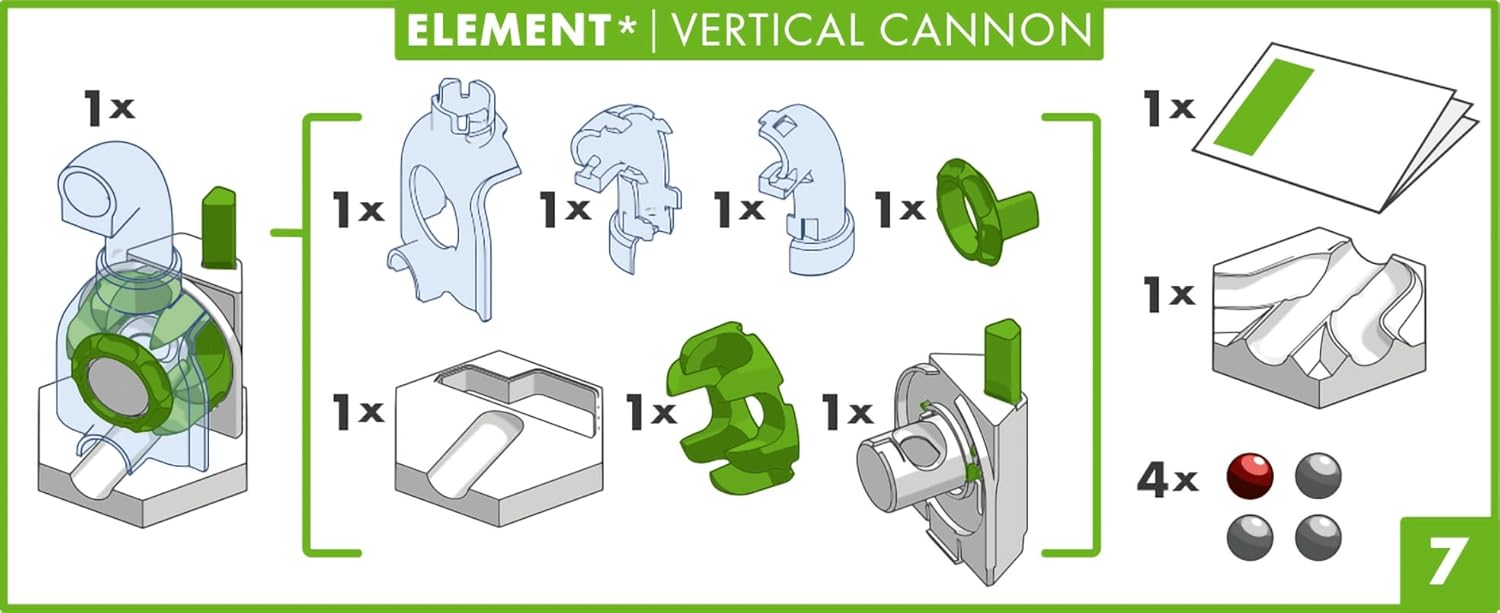 ELEMENT* | VERTICAL CANNON

1x

1x 1x 1x 1x

1x 1x 1x

1x

1x

4x

7