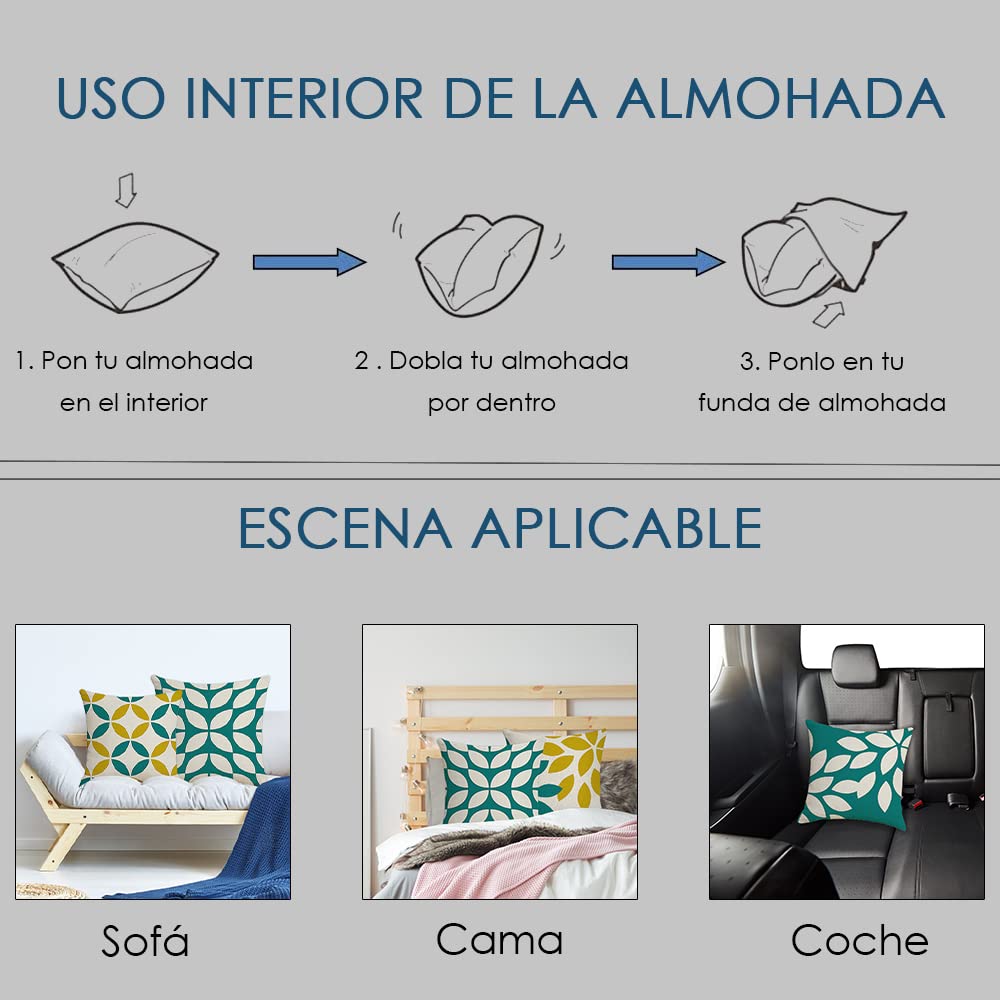 USO INTERIOR DE LA ALMOHADA

1. Pon tu almohada en el interior

2 . Dobla tu almohada por dentro

3. Ponlo en tu funda de almohada

ESCENA APLICABLE

Sofá

Cama

Coche