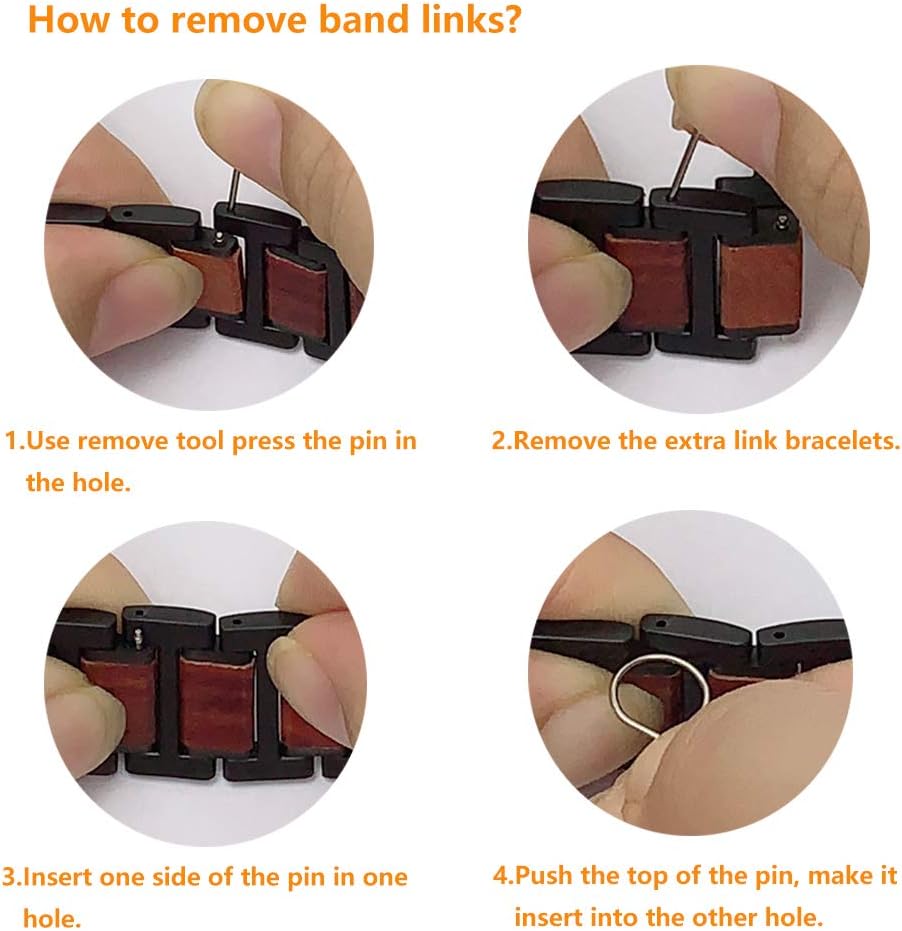 How to remove band links?

1.Use remove tool press the pin in the hole.

2.Remove the extra link bracelets.

3.Insert one side of the pin in one hole.

4.Push the top of the pin, make it insert into the other hole.