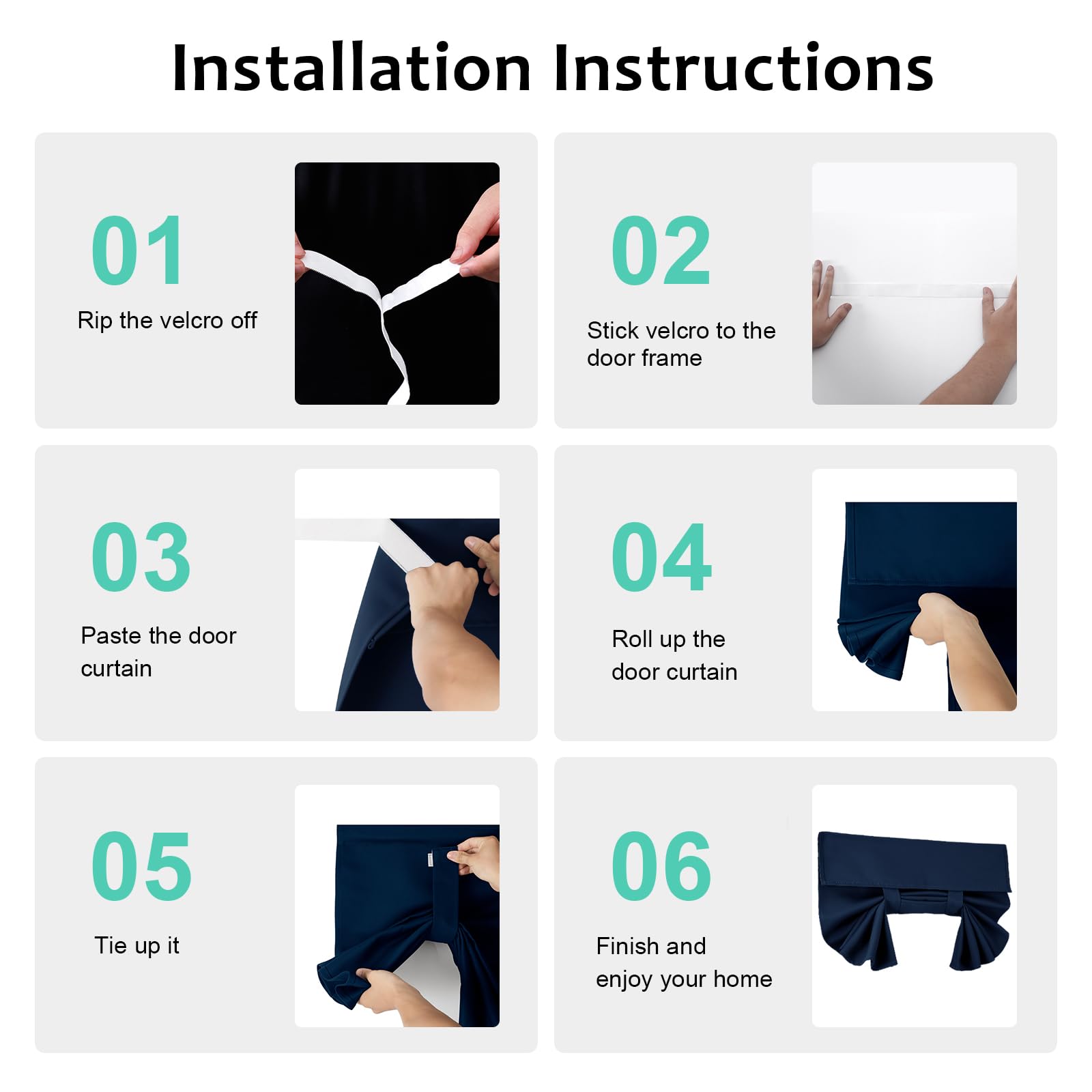 Installation Instructions

01
Rip the velcro off

02
Stick velcro to the door frame

03
Paste the door curtain

04
Roll up the door curtain

05
Tie up it

06
Finish and enjoy your home