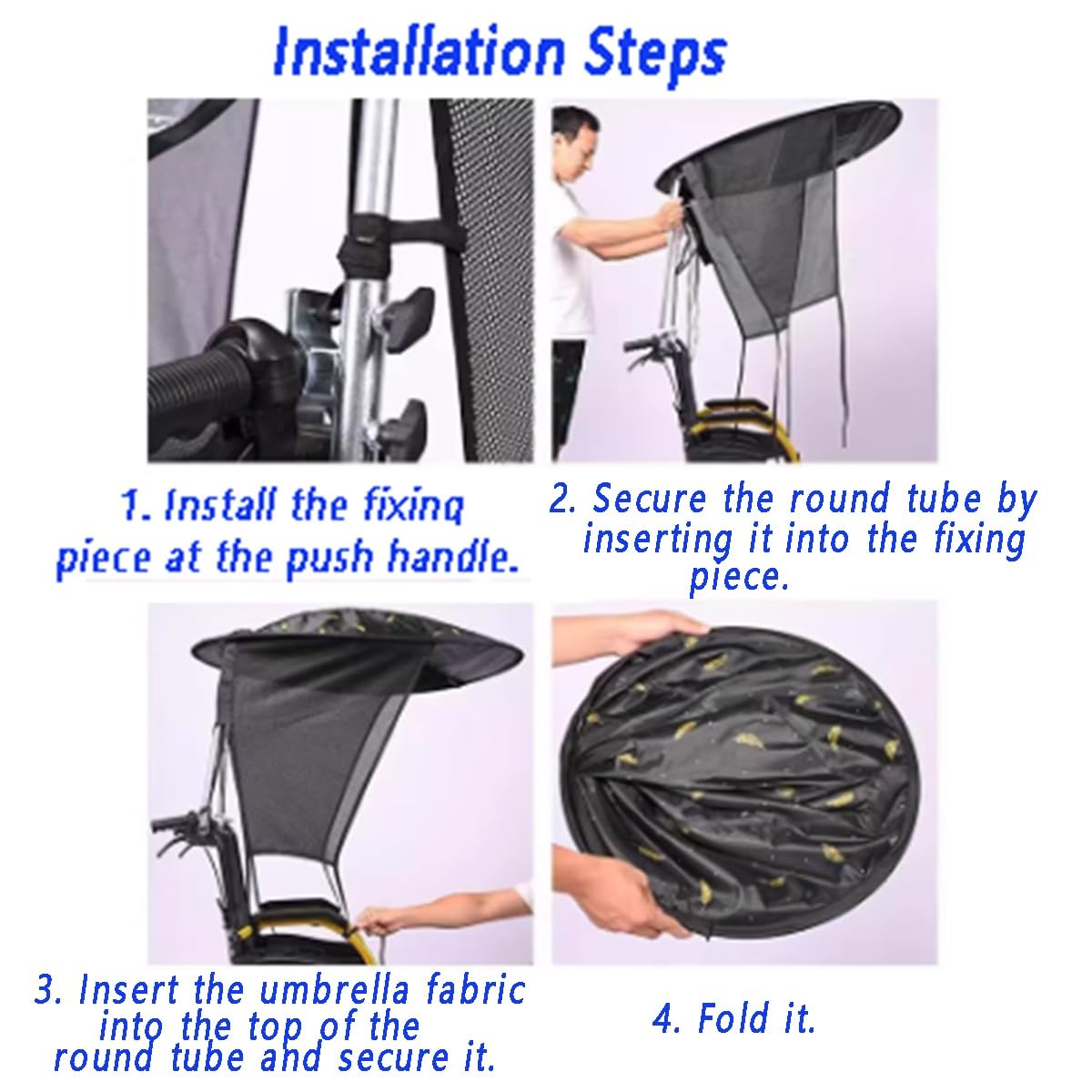 Installation Steps

1. Install the fixing piece at the push handle.

2. Secure the round tube by inserting it into the fixing piece.

3. Insert the umbrella fabric into the top of the round tube and secure it.

4. Fold it.