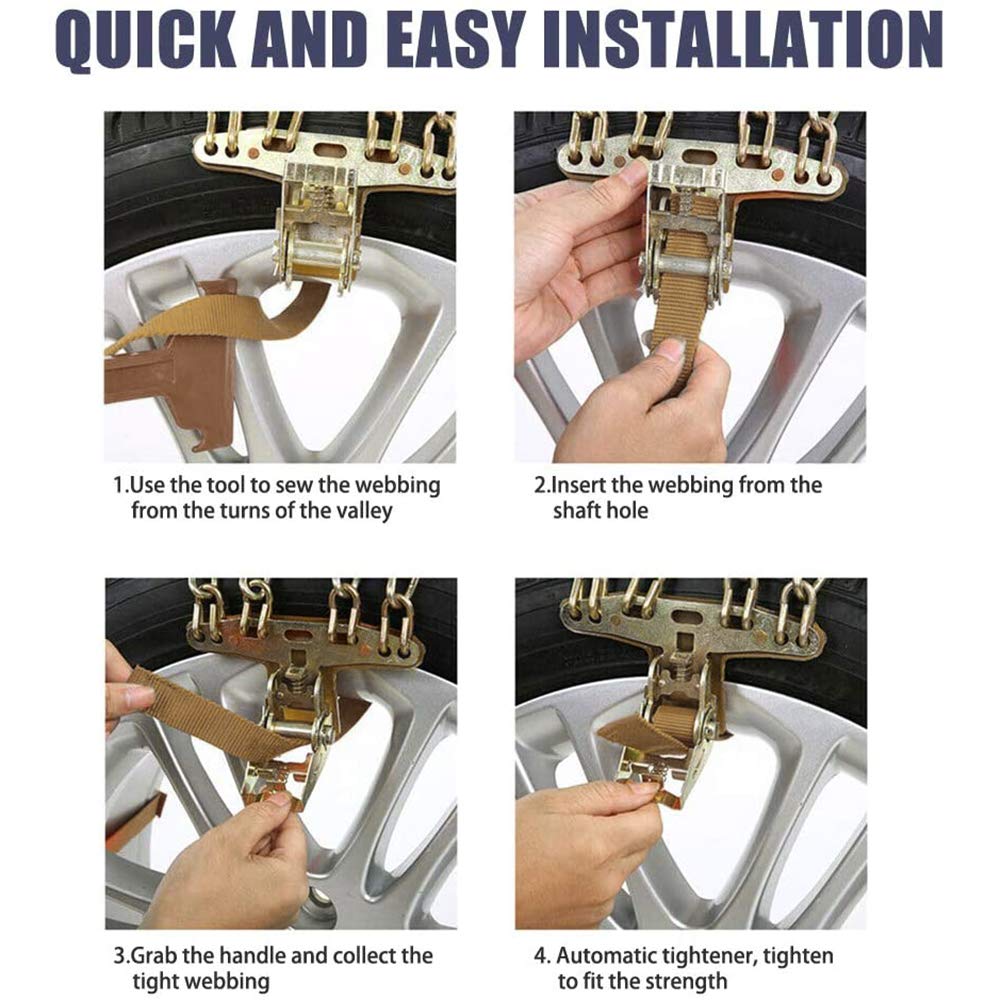 QUICK AND EASY INSTALLATION

1.Use the tool to sew the webbing from the turns of the valley

2.Insert the webbing from the shaft hole

3.Grab the handle and collect the tight webbing

4. Automatic tightener, tighten to fit the strength