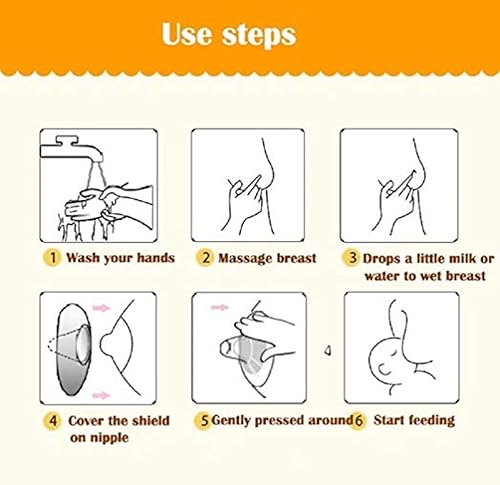 Use steps

1 Wash your hands

2 Massage breast

3 Drops a little milk or water to wet breast

4 Cover the shield on nipple

5 Gently pressed around

6 Start feeding