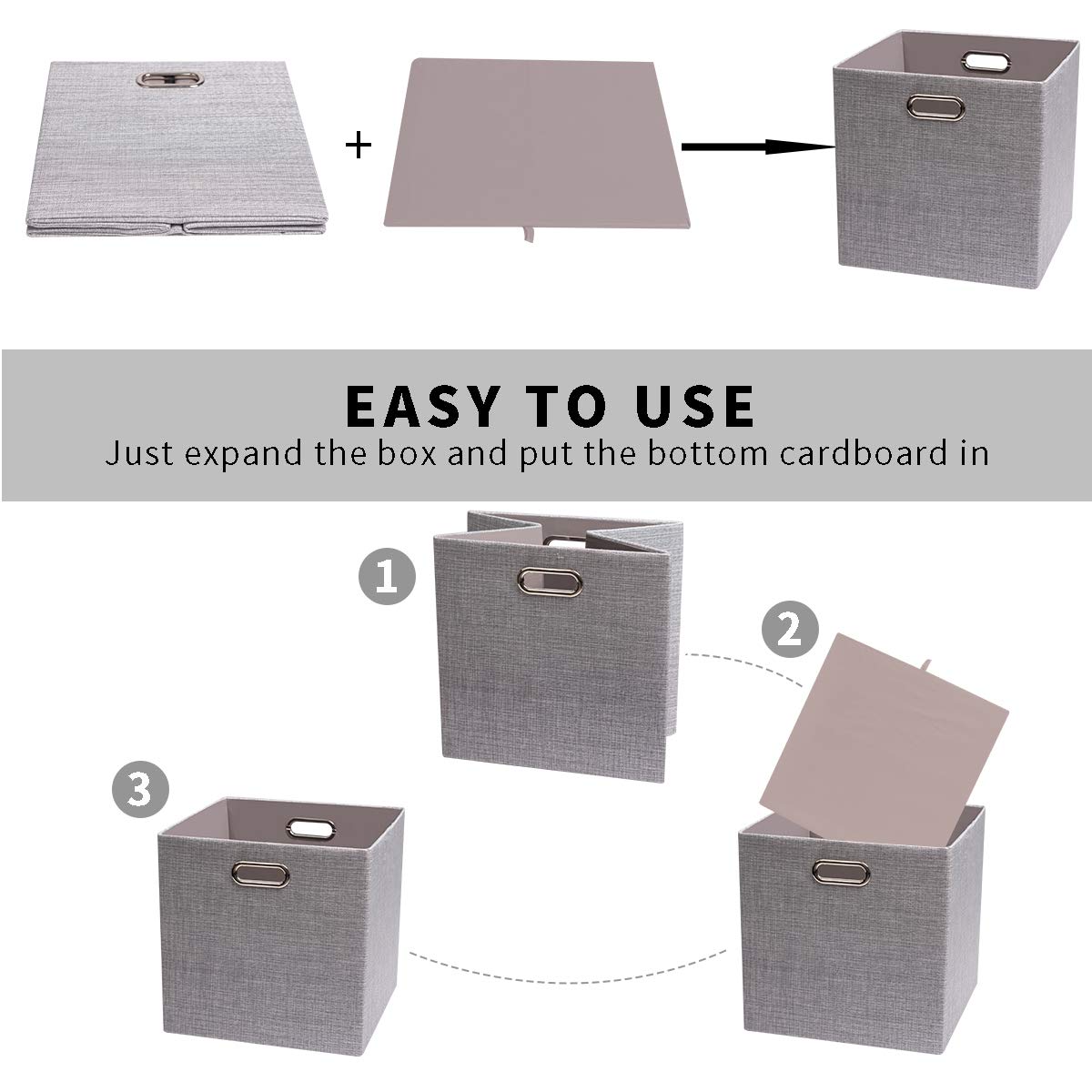 +

EASY TO USE
Just expand the box and put the bottom cardboard in

1

2

3