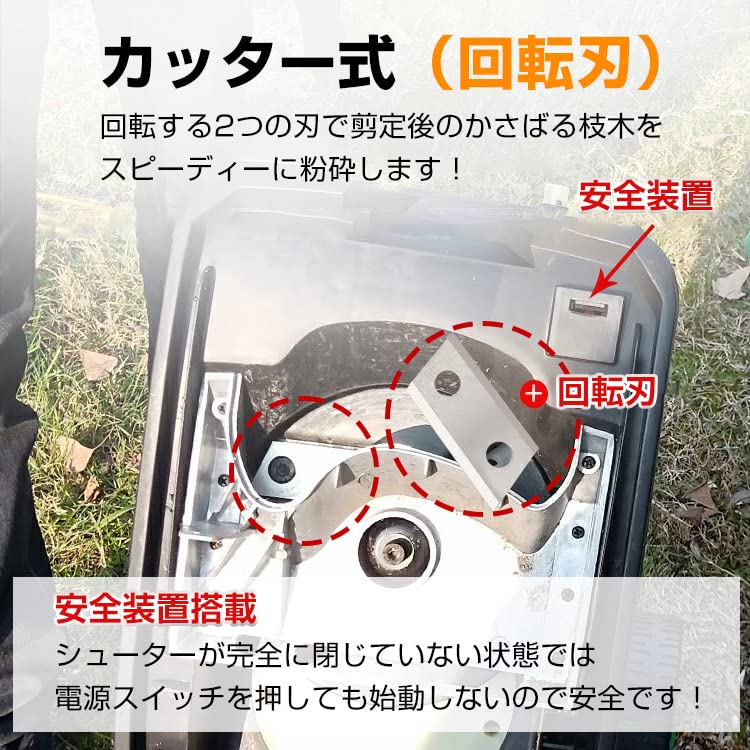 カッター式（回転刃）

回転する2つの刃で剪定後のかさばる枝木をスピーディーに粉砕します！

安全装置

+ 回転刃

安全装置搭載

シューターが完全に閉じていない状態では電源スイッチを押しても始動しないので安全です！