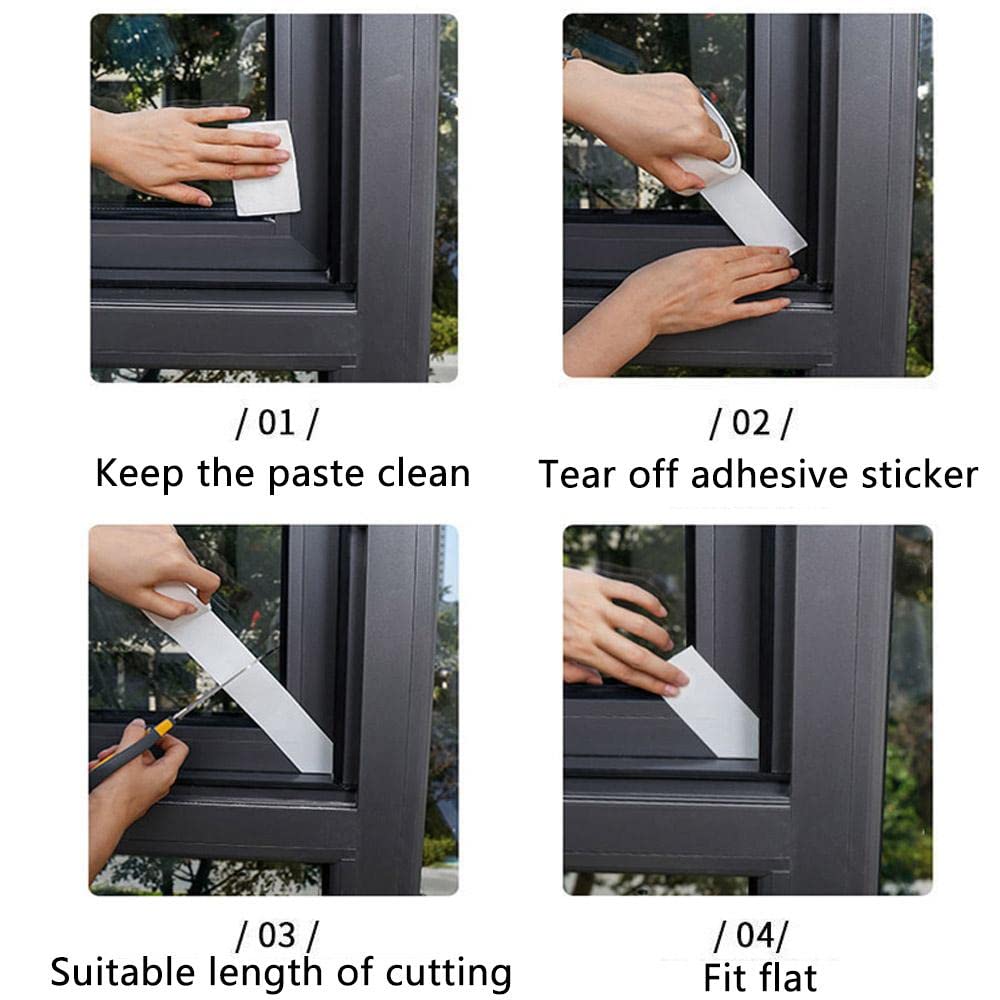 / 01 /
Keep the paste clean

/ 02 /
Tear off adhesive sticker

/ 03 /
Suitable length of cutting

/ 04/
Fit flat