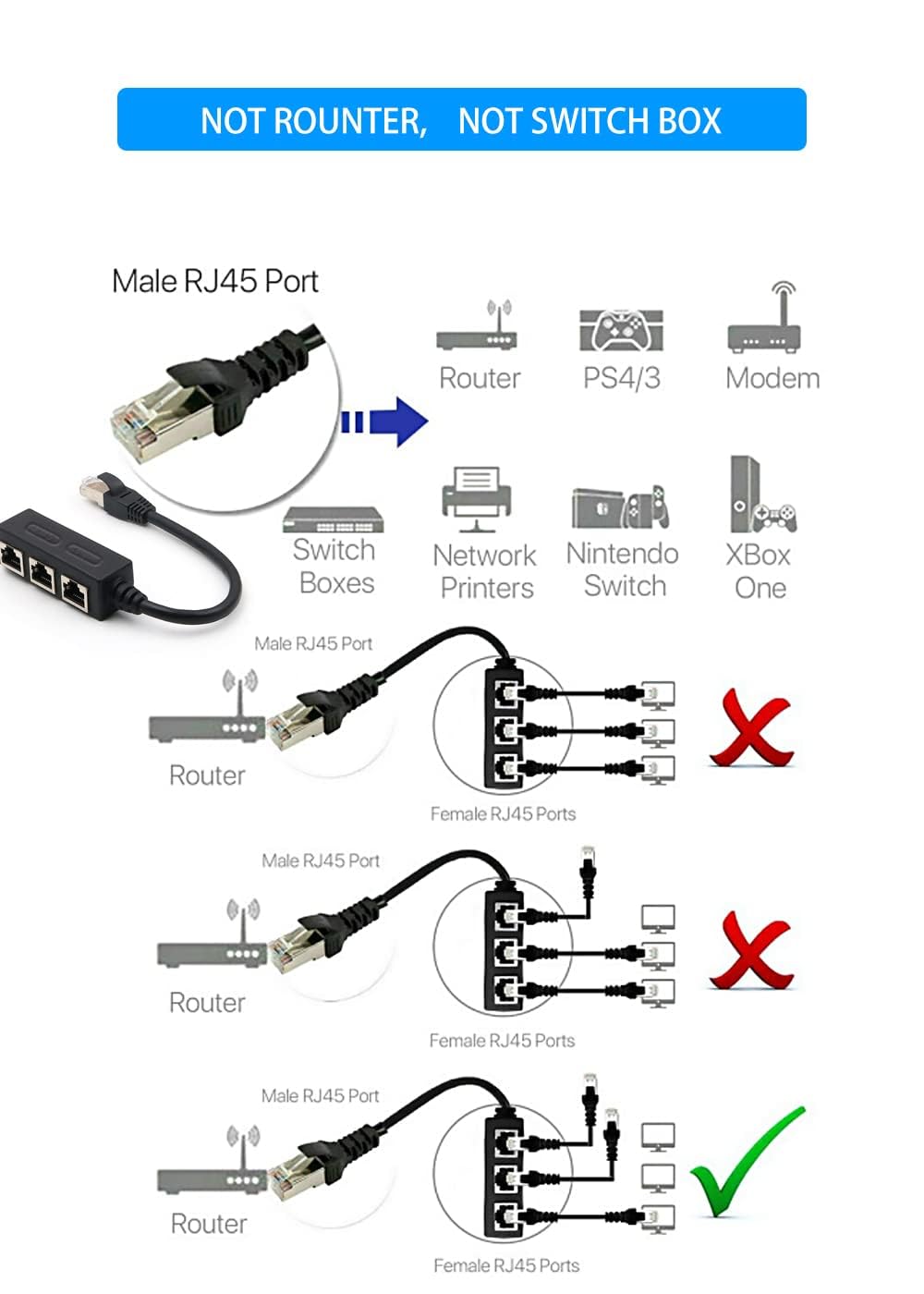 NOT ROUNTER,  NOT SWITCH BOX

Male RJ45 Port

Router

PS4/3

Modem

Switch Boxes

Network Printers

Nintendo Switch

XBox One

Male RJ45 Port

Router

Female RJ45 Ports

Male RJ45 Port

Router

Female RJ45 Ports

Male RJ45 Port

Router

Female RJ45 Ports