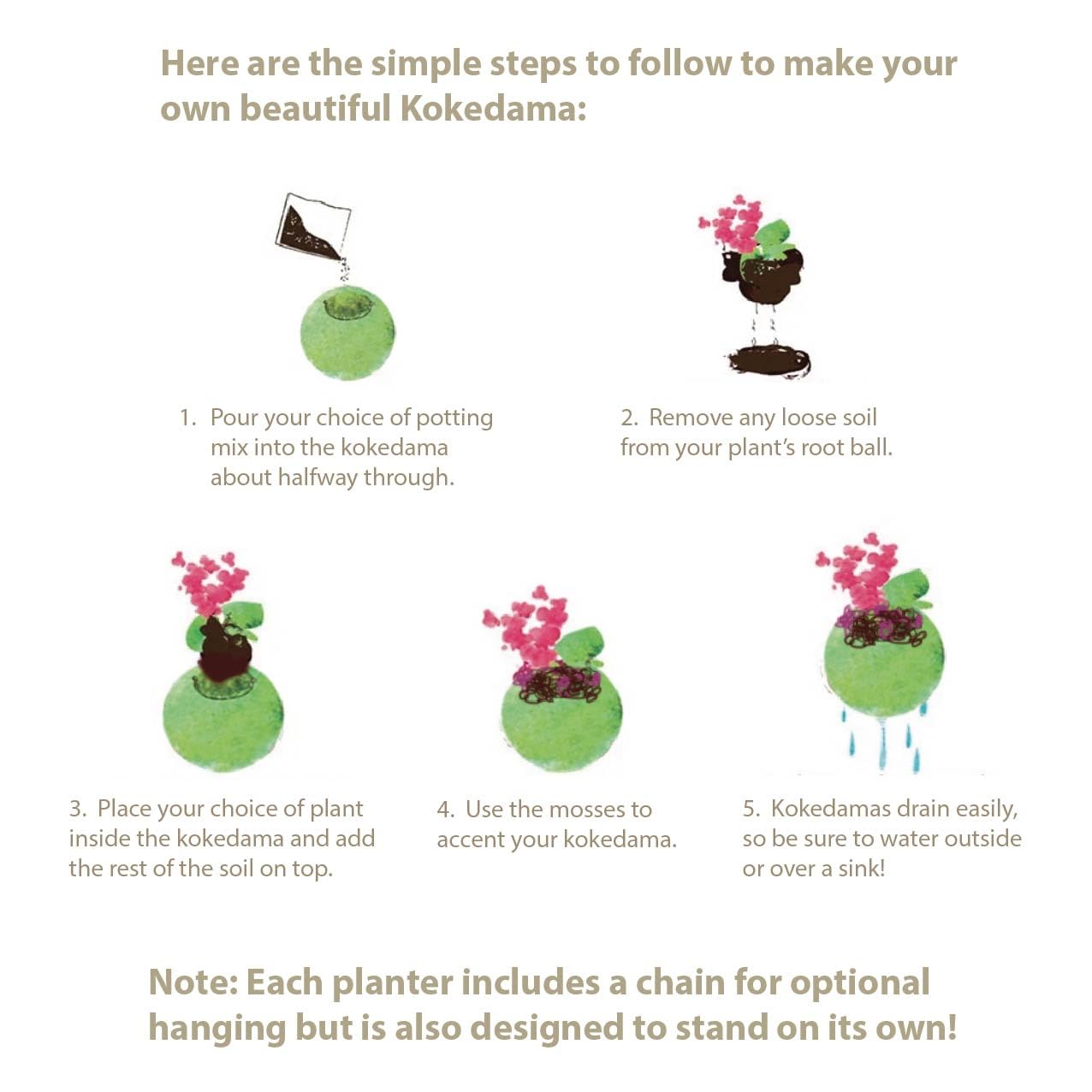 Here are the simple steps to follow to make your own beautiful Kokedama:

1. Pour your choice of potting mix into the kokedama about halfway through.

2. Remove any loose soil from your plant's root ball.

3. Place your choice of plant inside the kokedama and add the rest of the soil on top.

4. Use the mosses to accent your kokedama.

5. Kokedamas drain easily, so be sure to water outside or over a sink!

Note: Each planter includes a chain for optional hanging but is also designed to stand on its own!