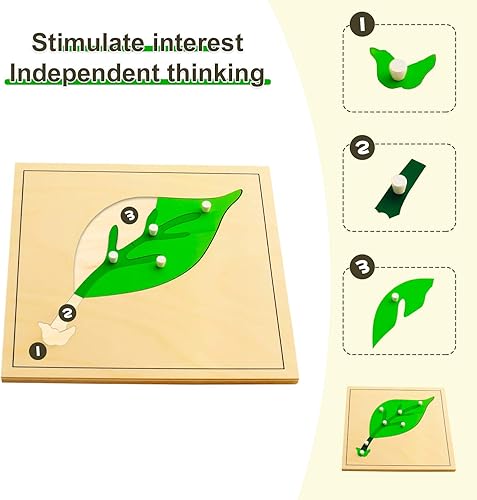 Stimulate interest
Independent thinking

3
2
1

1
2
3