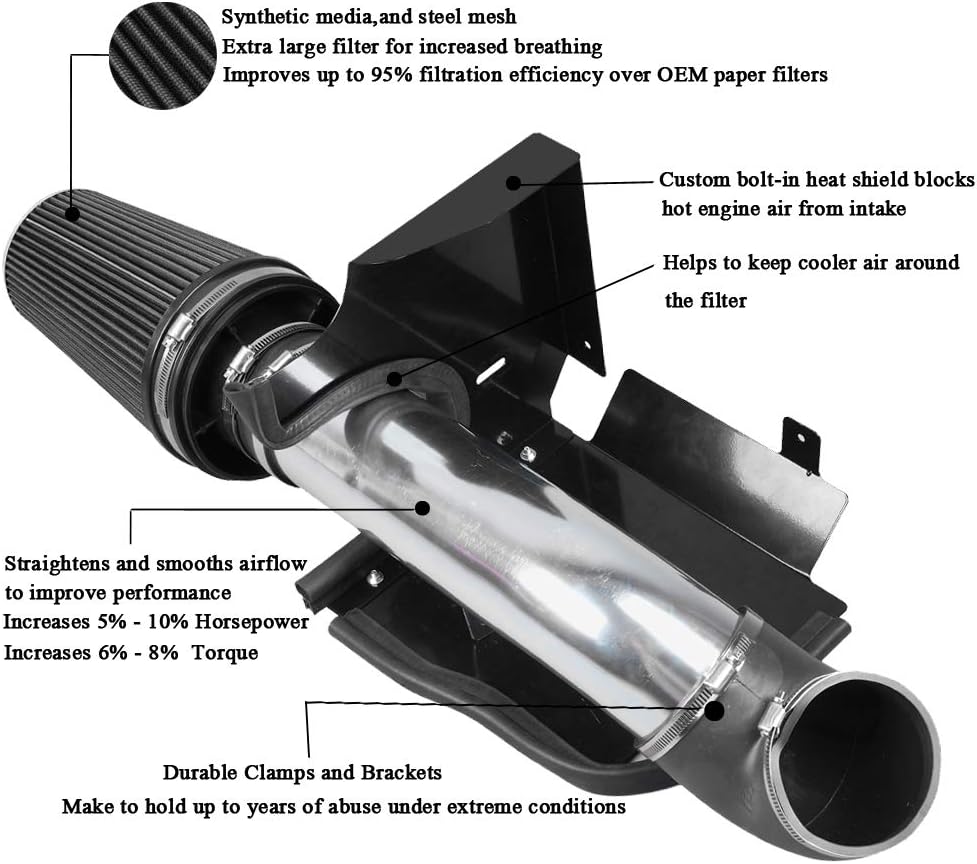 Synthetic media,and steel mesh
Extra large filter for increased breathing
Improves up to 95% filtration efficiency over OEM paper filters

Custom bolt-in heat shield blocks hot engine air from intake

Helps to keep cooler air around the filter

Straightens and smooths airflow to improve performance
Increases 5% - 10% Horsepower
Increases 6% - 8% Torque

Durable Clamps and Brackets
Make to hold up to years of abuse under extreme conditions