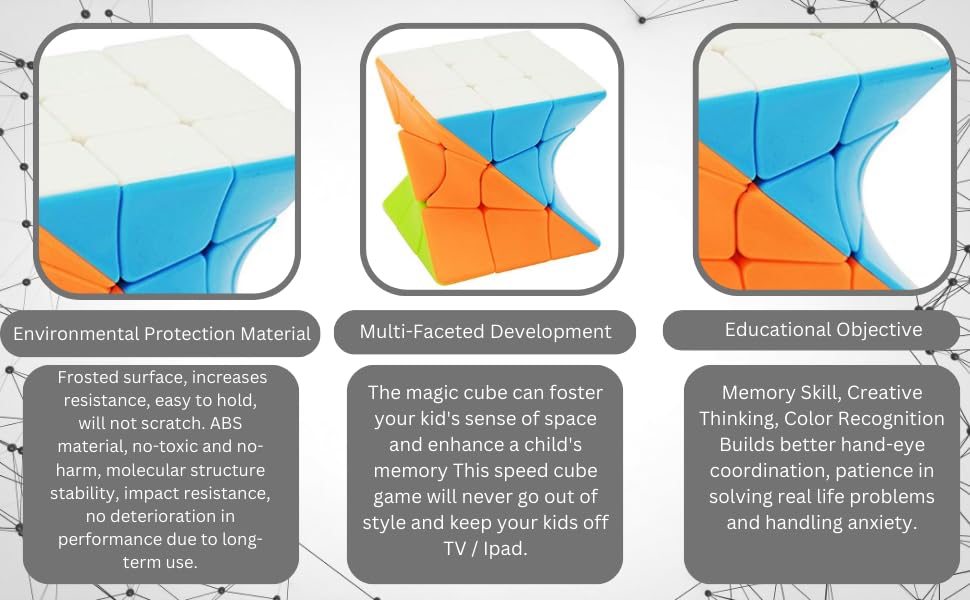 Environmental Protection Material

Frosted surface, increases resistance, easy to hold, will not scratch. ABS material, no-toxic and no-harm, molecular structure stability, impact resistance, no deterioration in performance due to long-term use.

Multi-Faceted Development

The magic cube can foster your kid's sense of space and enhance a child's memory This speed cube game will never go out of style and keep your kids off TV / Ipad.

Educational Objective

Memory Skill, Creative Thinking, Color Recognition Builds better hand-eye coordination, patience in solving real life problems and handling anxiety.