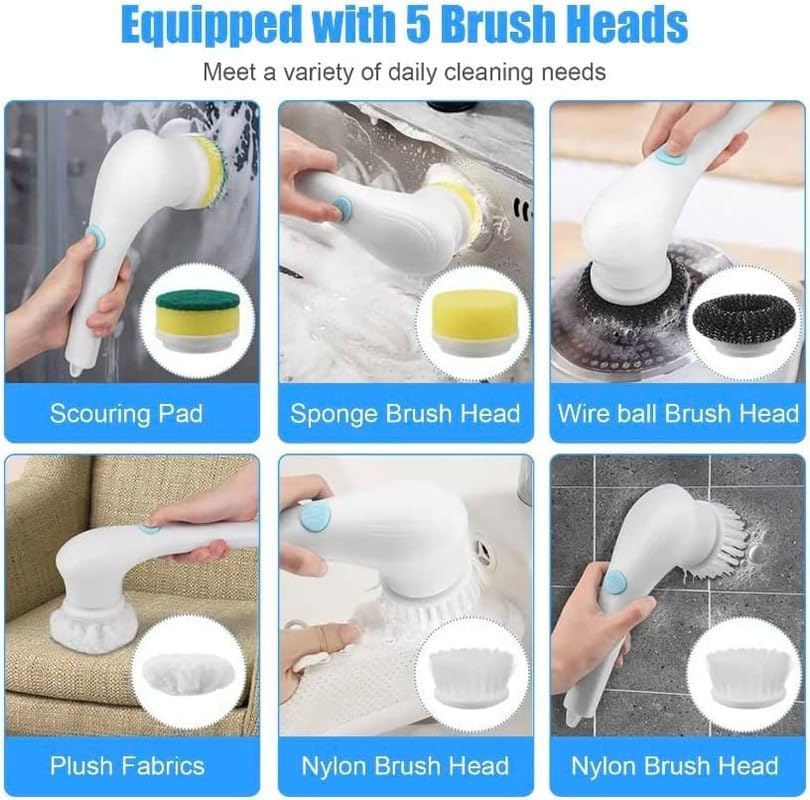 Equipped with 5 Brush Heads

Meet a variety of daily cleaning needs

Scouring Pad

Sponge Brush Head

Wire ball Brush Head

Plush Fabrics

Nylon Brush Head

Nylon Brush Head