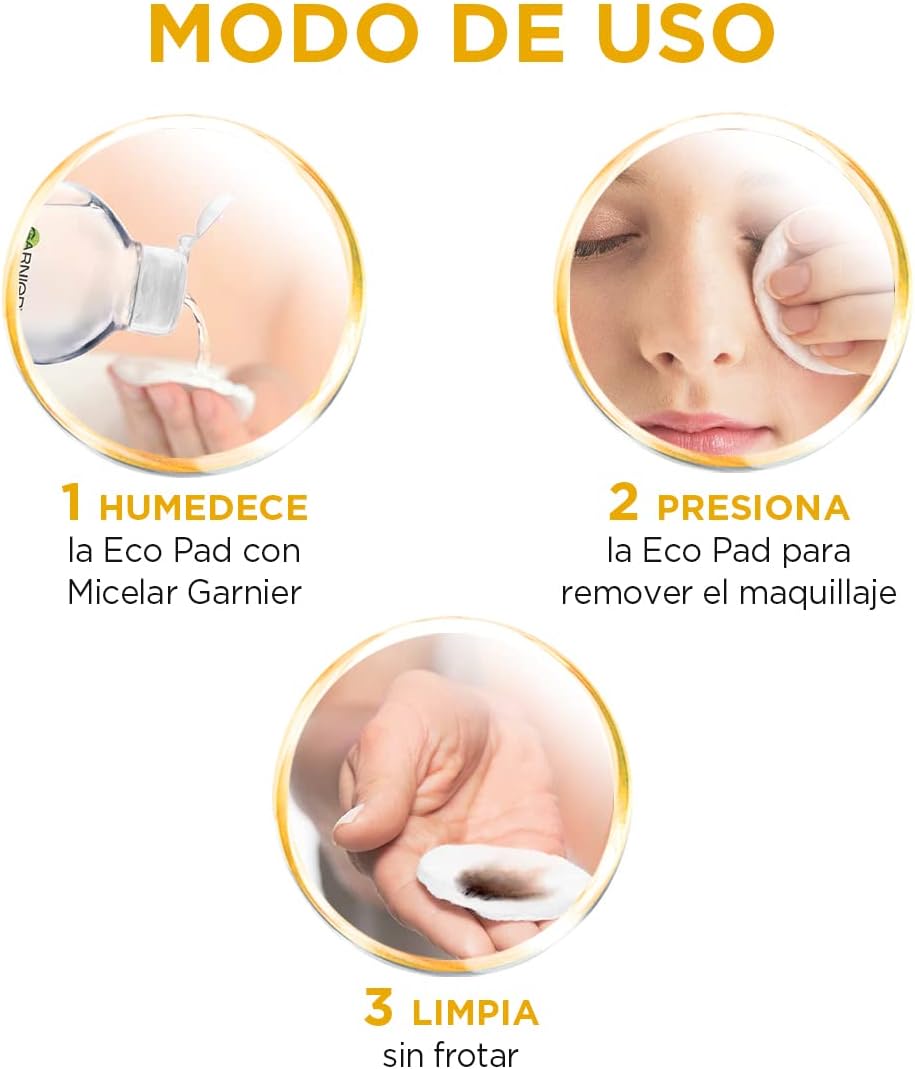 MODO DE USO

GARNIER

1 HUMEDECE
la Eco Pad con Micelar Garnier

2 PRESIONA
la Eco Pad para remover el maquillaje

3 LIMPIA
sin frotar