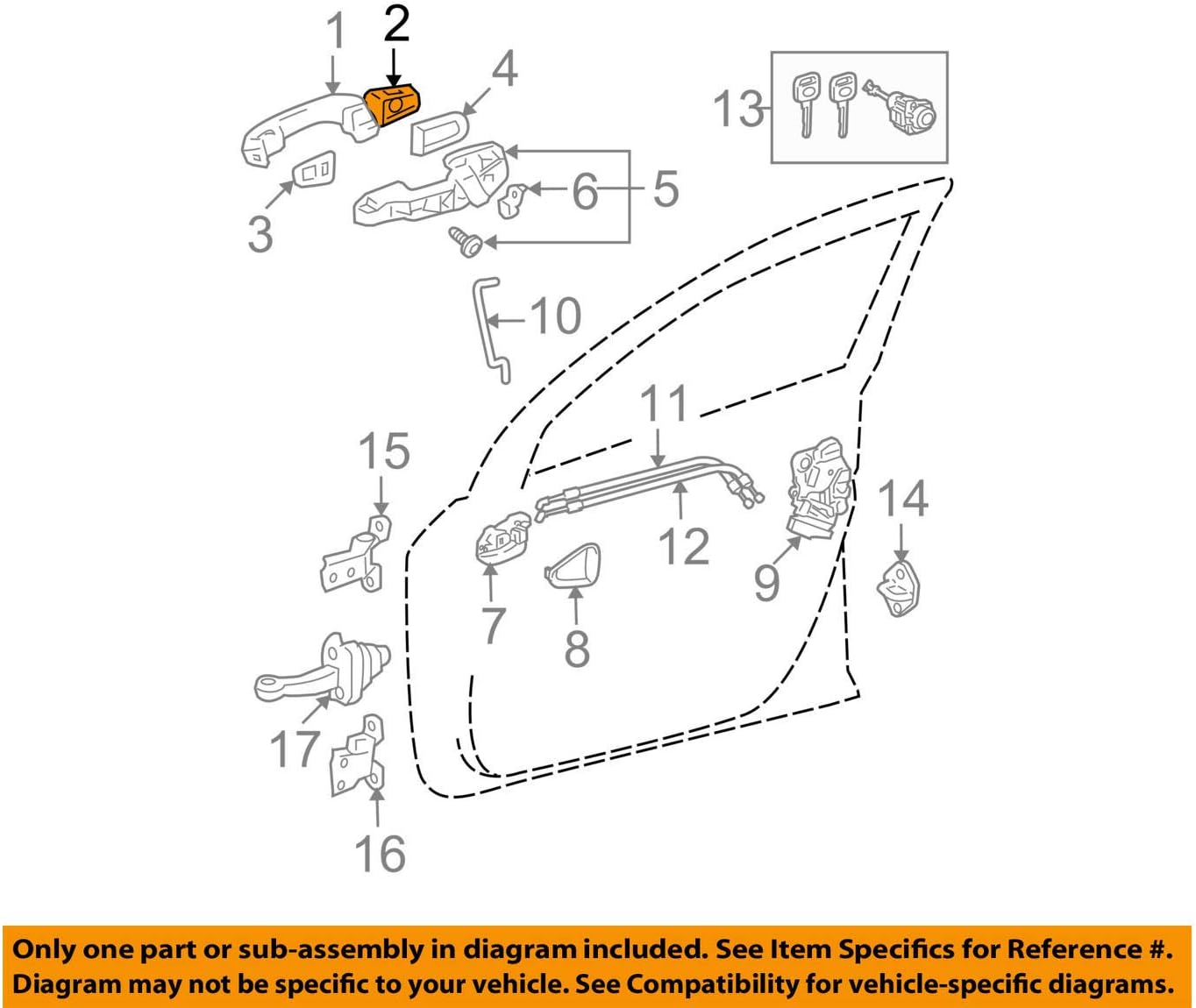 1
2
4
13
3
6
5
10
11
15
14
12
9
7
8
17
16

Only one part or sub-assembly in diagram included. See Item Specifics for Reference #. Diagram may not be specific to your vehicle. See Compatibility for vehicle-specific diagrams.