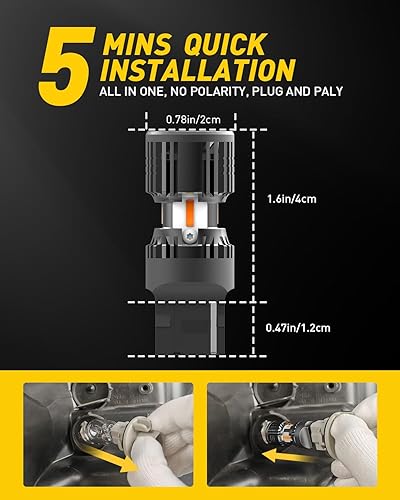 5 MINS QUICK INSTALLATION
ALL IN ONE, NO POLARITY, PLUG AND PALY

0.78in/2cm

1.6in/4cm

0.47in/1.2cm