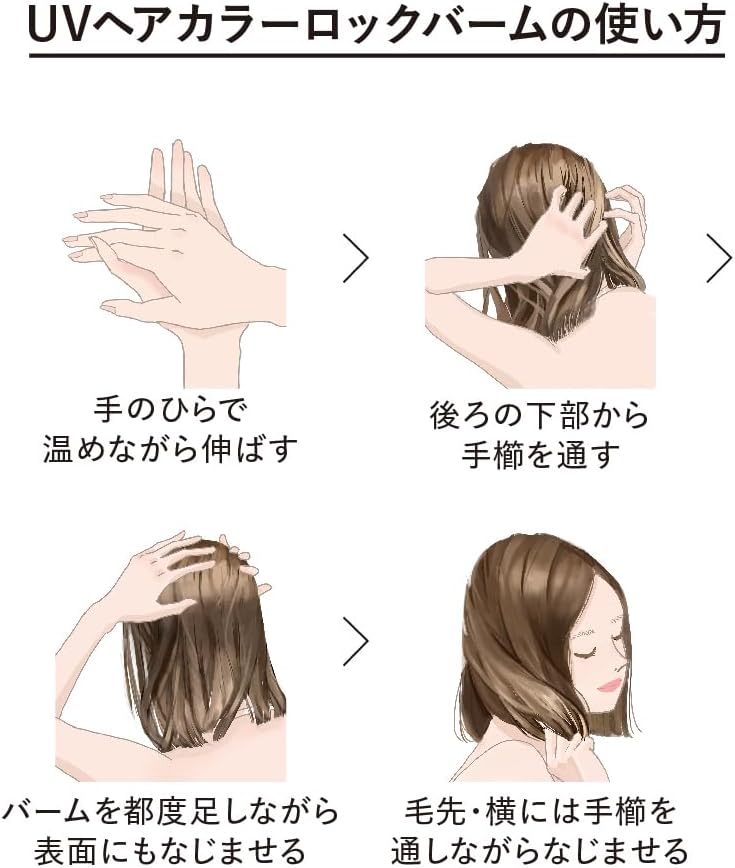 UVヘアカラーロックバームの使い方

手のひらで
温めながら伸ばす

後ろの下部から
手櫛を通す

バームを都度足しながら
表面にもなじませる

毛先・横には手櫛を
通しながらなじませる