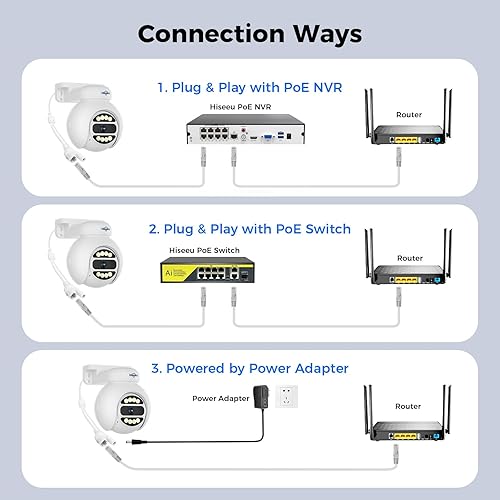 Connection Ways

1. Plug & Play with PoE NVR

Hiseeu PoE NVR

Router

2. Plug & Play with PoE Switch

Hiseeu PoE Switch

AI

Router

3. Powered by Power Adapter

Power Adapter

Router