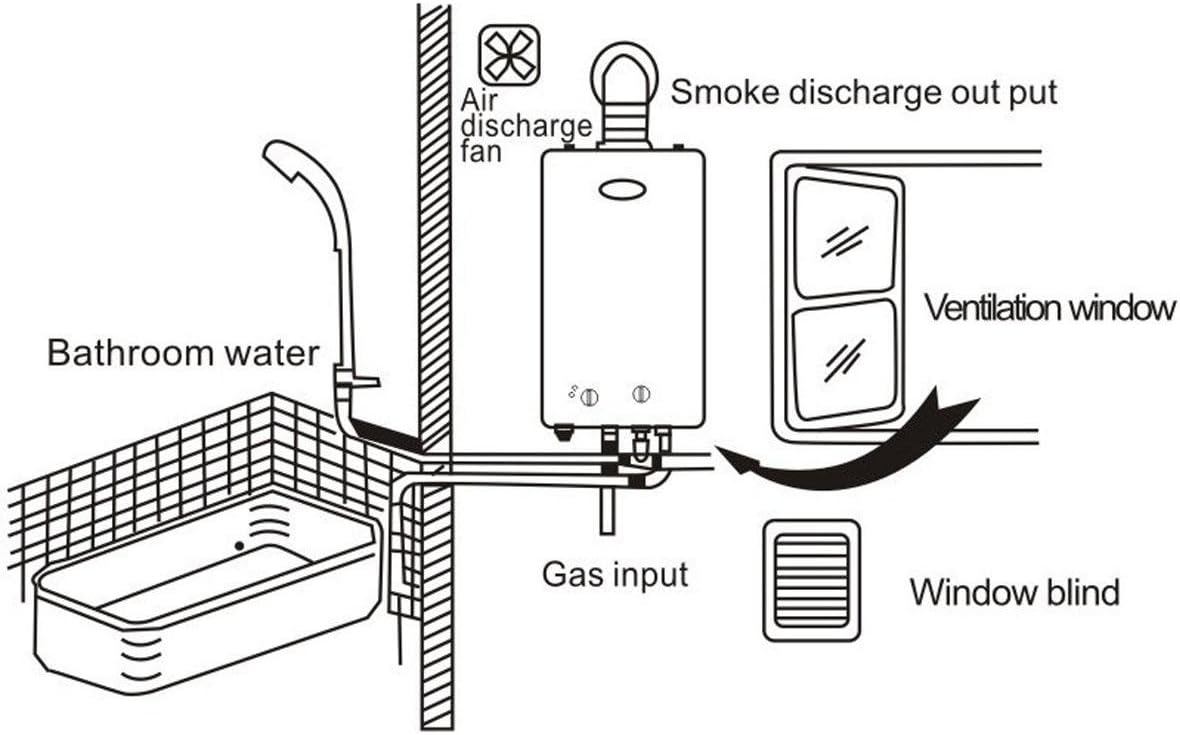 Air discharge fan

Smoke discharge out put

Ventilation window

Bathroom water

Gas input

Window blind