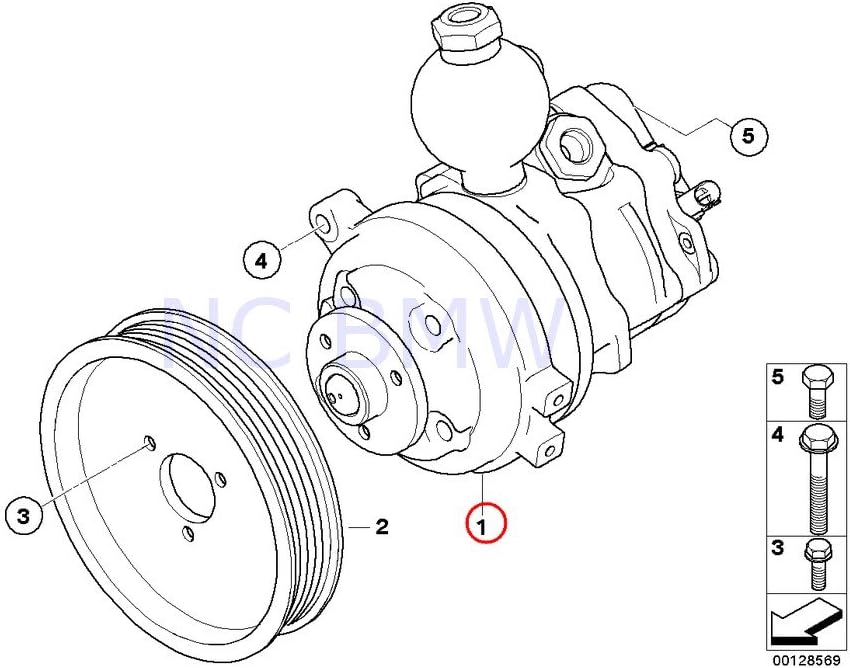 5

4

NC BMW

3

2

1

5

4

3

00128569