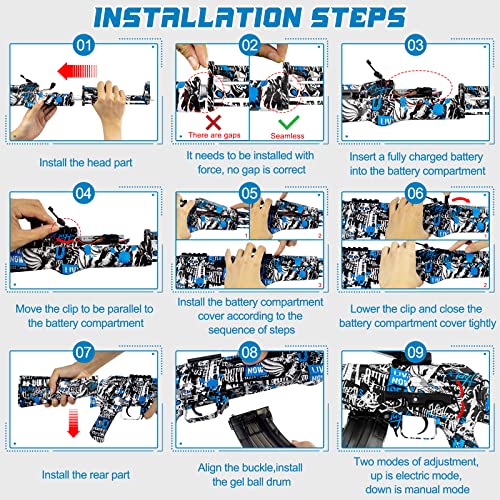 INSTALLATION STEPS

01

Install the head part

02

There are gaps

Seamless

It needs to be installed with force, no gap is correct

03

Insert a fully charged battery into the battery compartment

04

Move the clip to be parallel to the battery compartment

05

1

2

3

Install the battery compartment cover according to the sequence of steps

06

1

2

Lower the clip and close the battery compartment cover tightly

07

Install the rear part

08

Align the buckle,install the gel ball drum

09

Two modes of adjustment, up is electric mode, down is manual mode