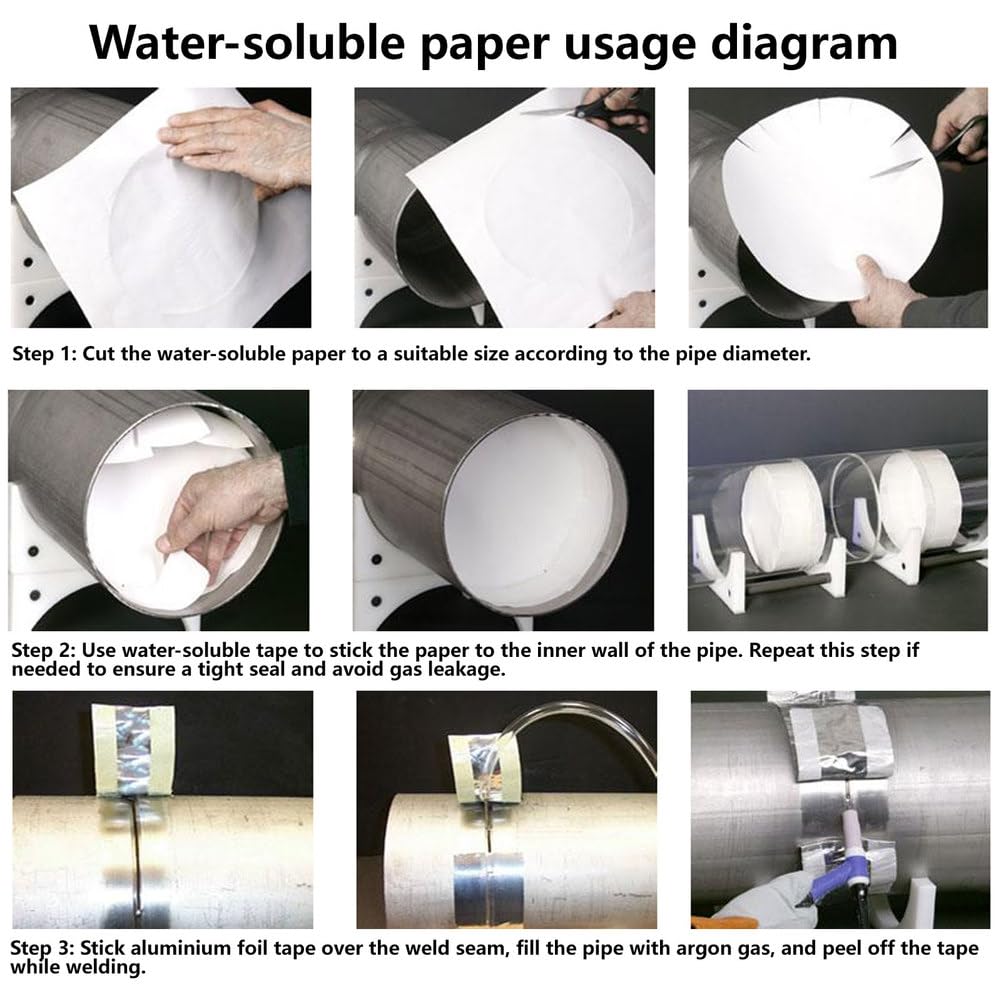 Water-soluble paper usage diagram

Step 1: Cut the water-soluble paper to a suitable size according to the pipe diameter.

Step 2: Use water-soluble tape to stick the paper to the inner wall of the pipe. Repeat this step if needed to ensure a tight seal and avoid gas leakage.

Step 3: Stick aluminium foil tape over the weld seam, fill the pipe with argon gas, and peel off the tape while welding.