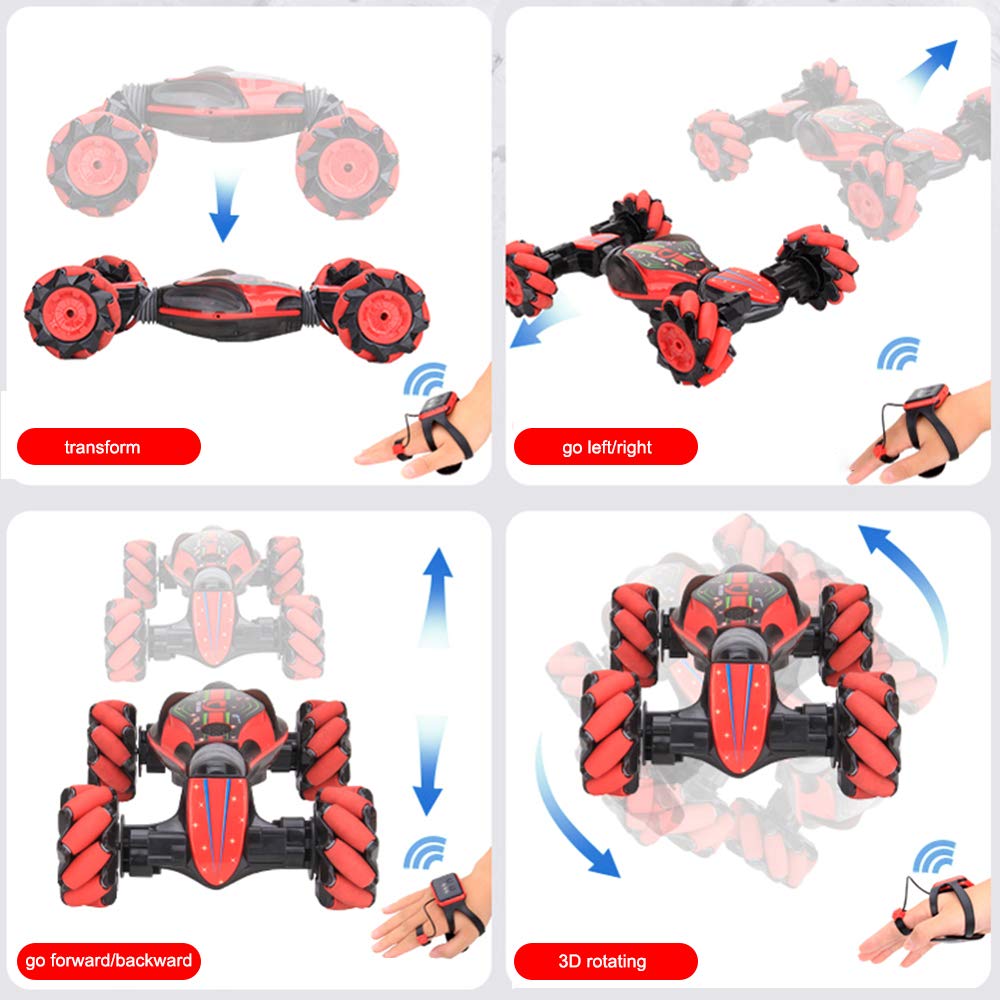 transform

go left/right

go forward/backward

3D rotating