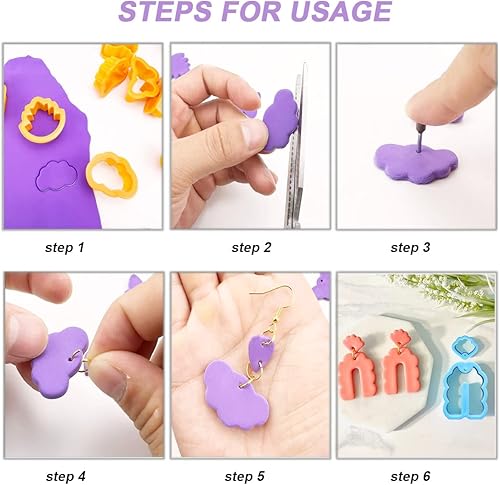 STEPS FOR USAGE

step 1

step 2

step 3

step 4

step 5

step 6