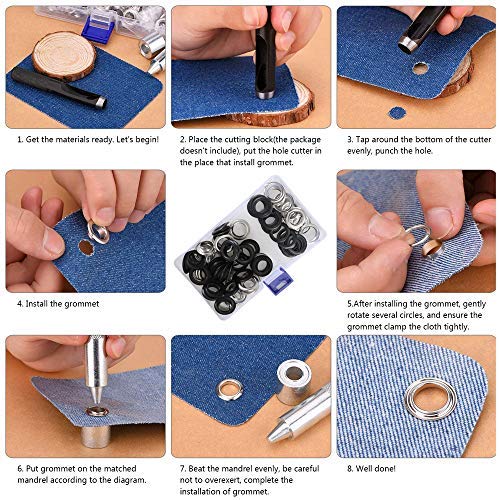 1. Get the materials ready. Let's begin!

2. Place the cutting block(the package doesn't include), put the hole cutter in the place that install grommet.

3. Tap around the bottom of the cutter evenly, punch the hole.

4. Install the grommet

5.After installing the grommet, gently rotate several circles, and ensure the grommet clamp the cloth tightly.

6. Put grommet on the matched mandrel according to the diagram.

7. Beat the mandrel evenly, be careful not to overexert, complete the installation of grommet.

8. Well done!