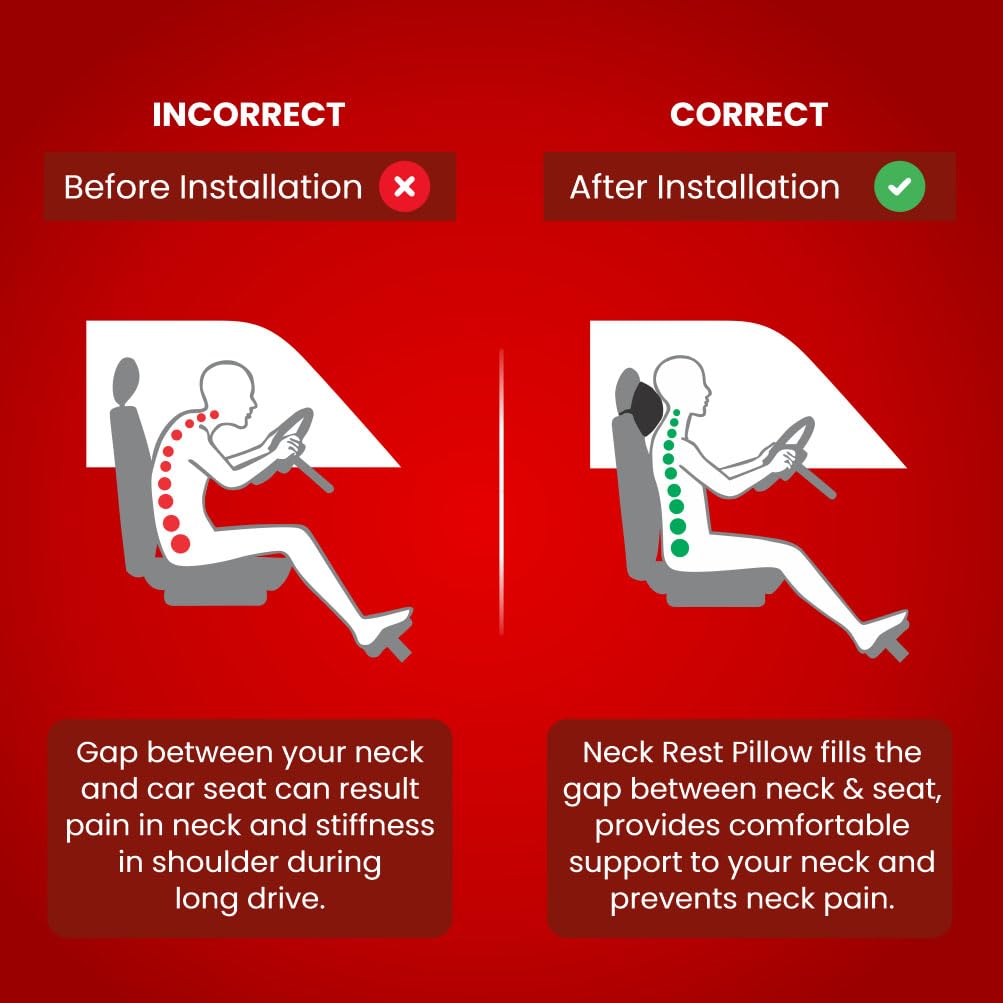 INCORRECT

Before Installation

Gap between your neck and car seat can result pain in neck and stiffness in shoulder during long drive.

CORRECT

After Installation

Neck Rest Pillow fills the gap between neck & seat, provides comfortable support to your neck and prevents neck pain.